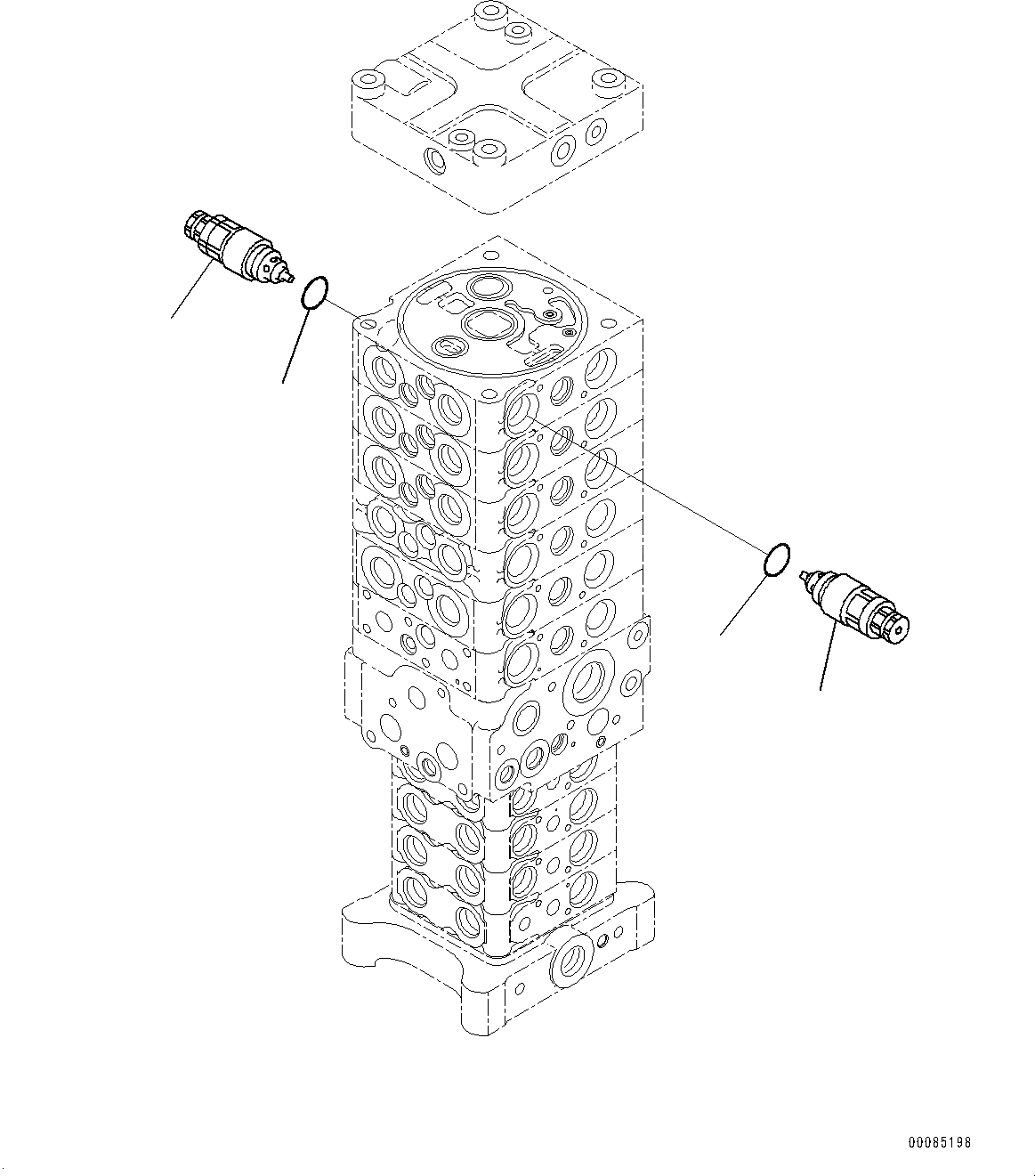 00085198