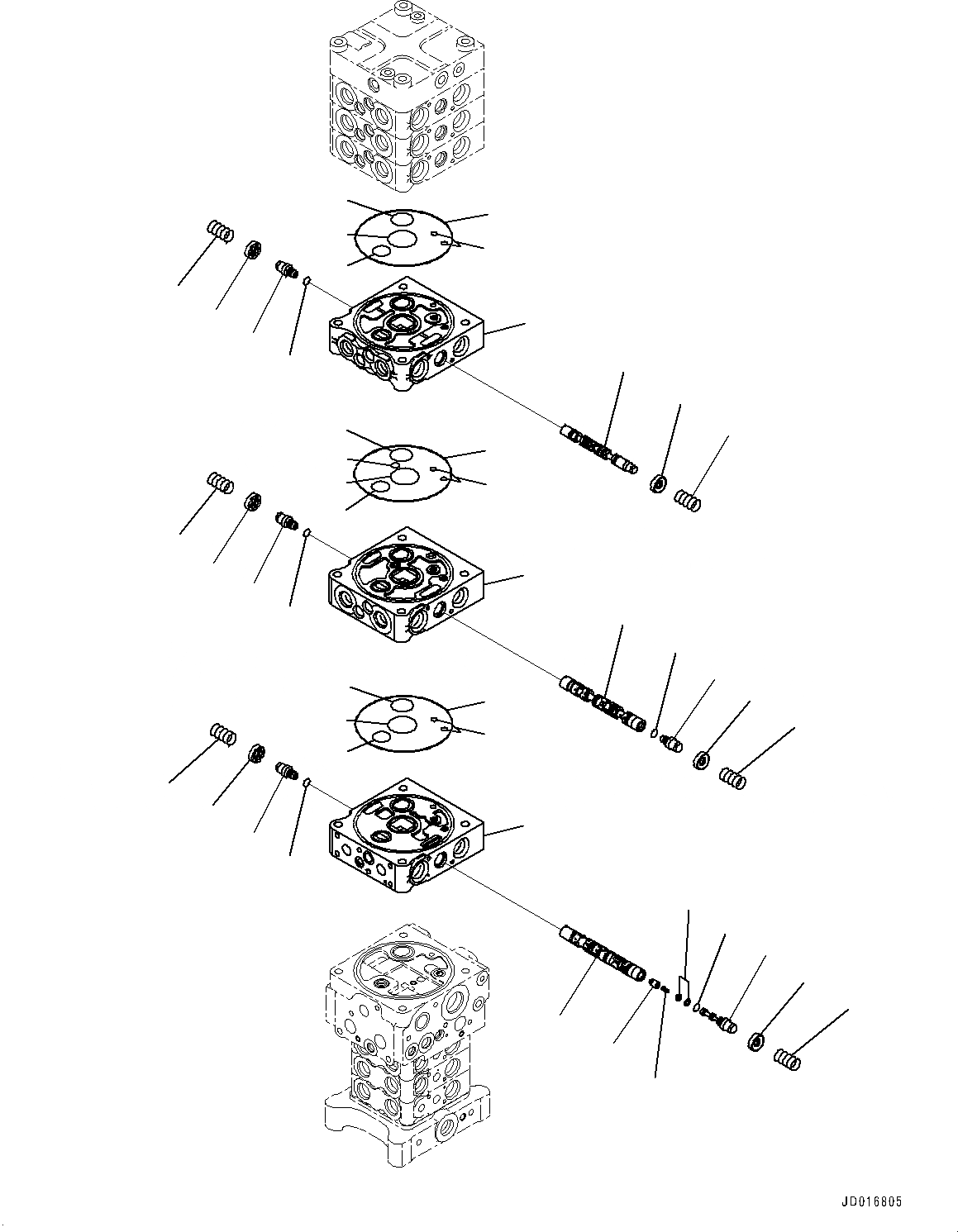 JD016805