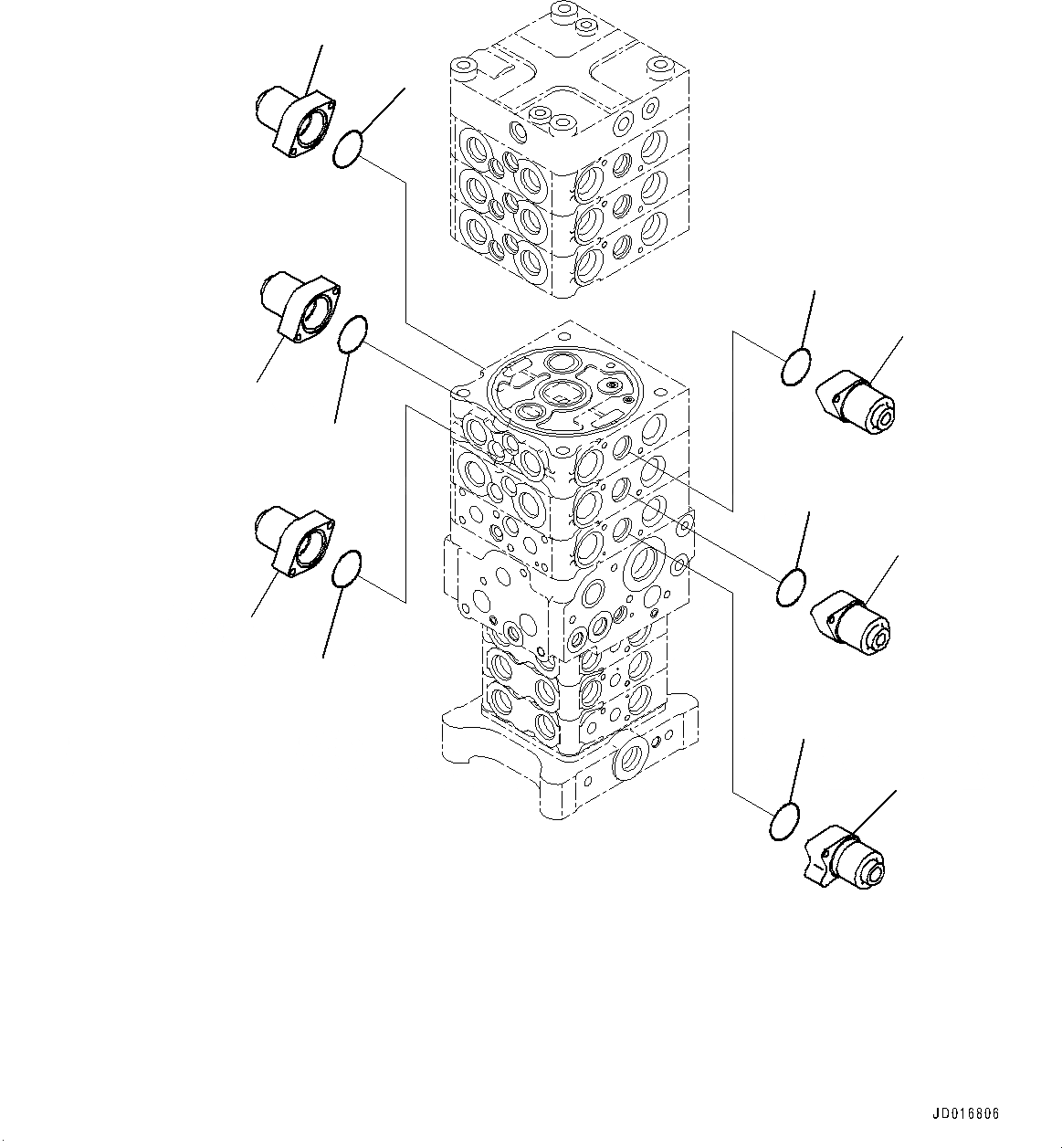 JD016806