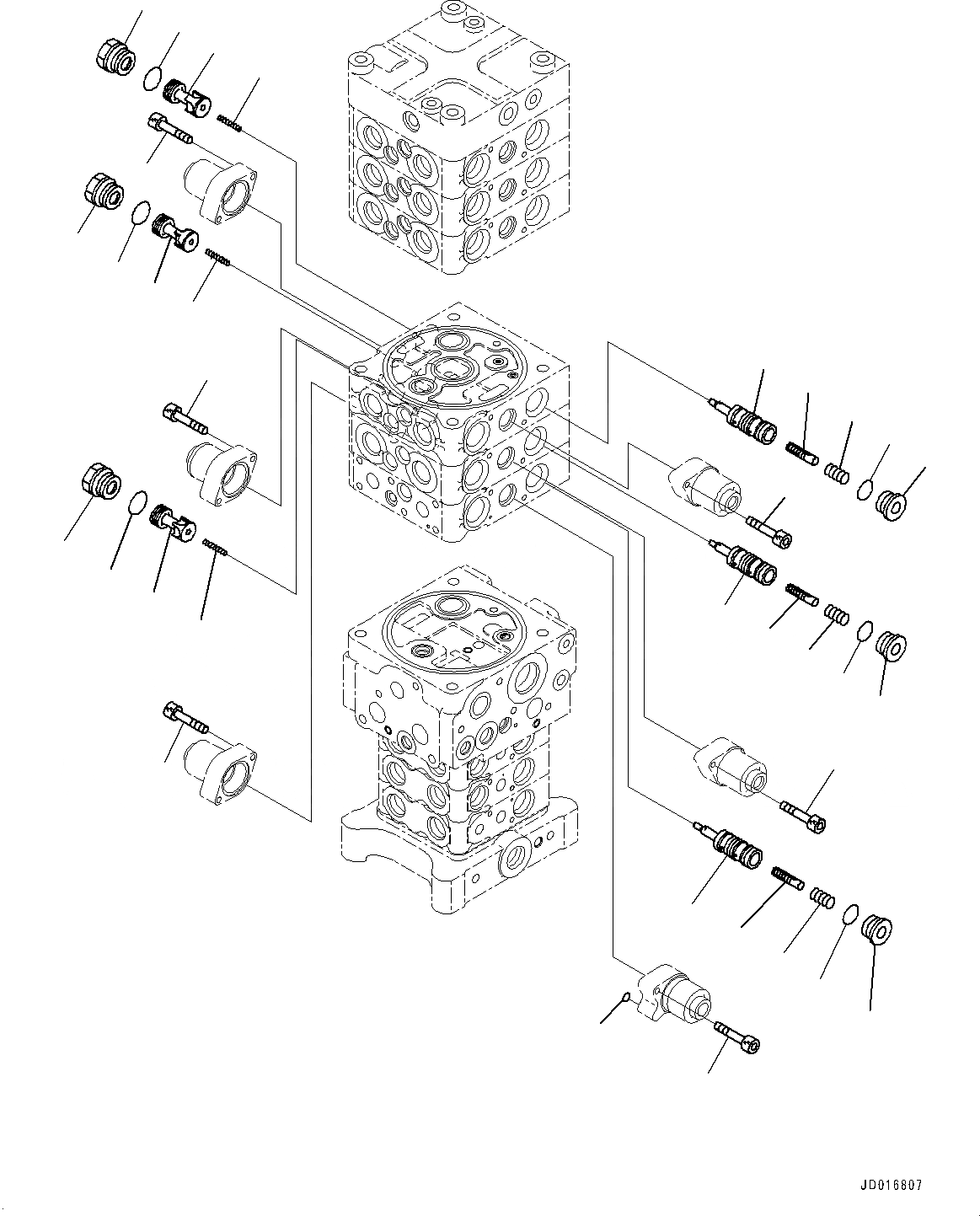 JD016807