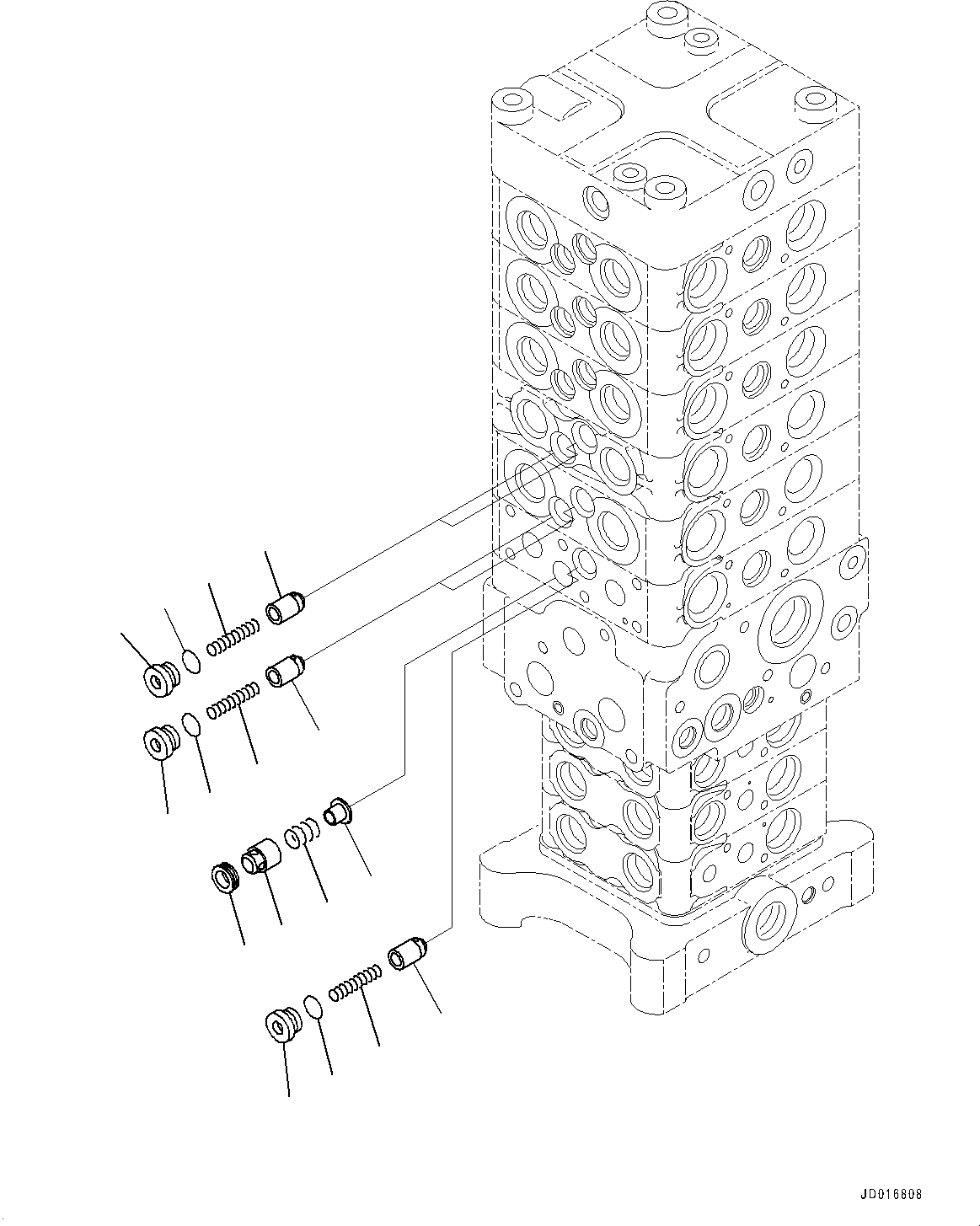 JD016808