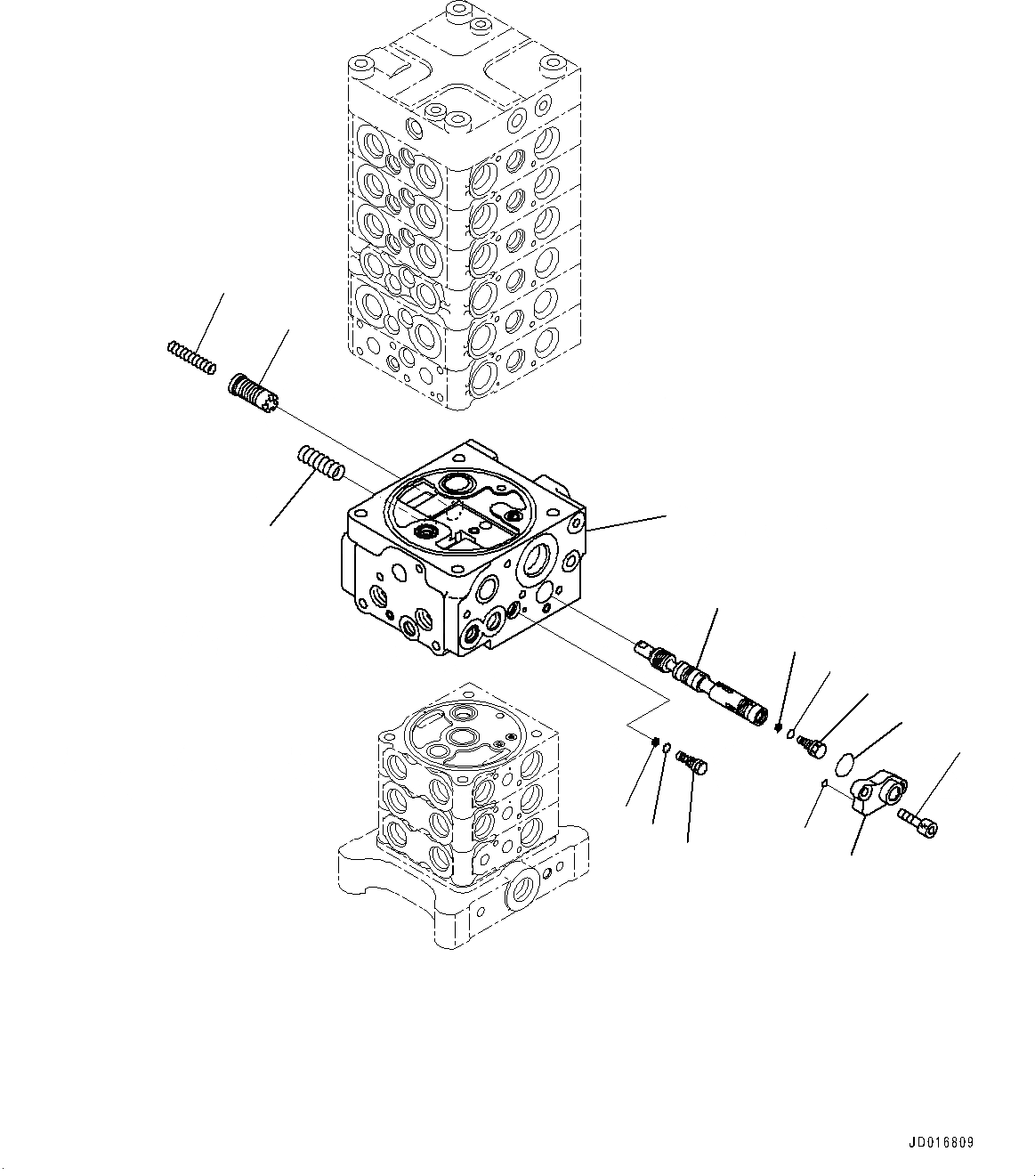 JD016809