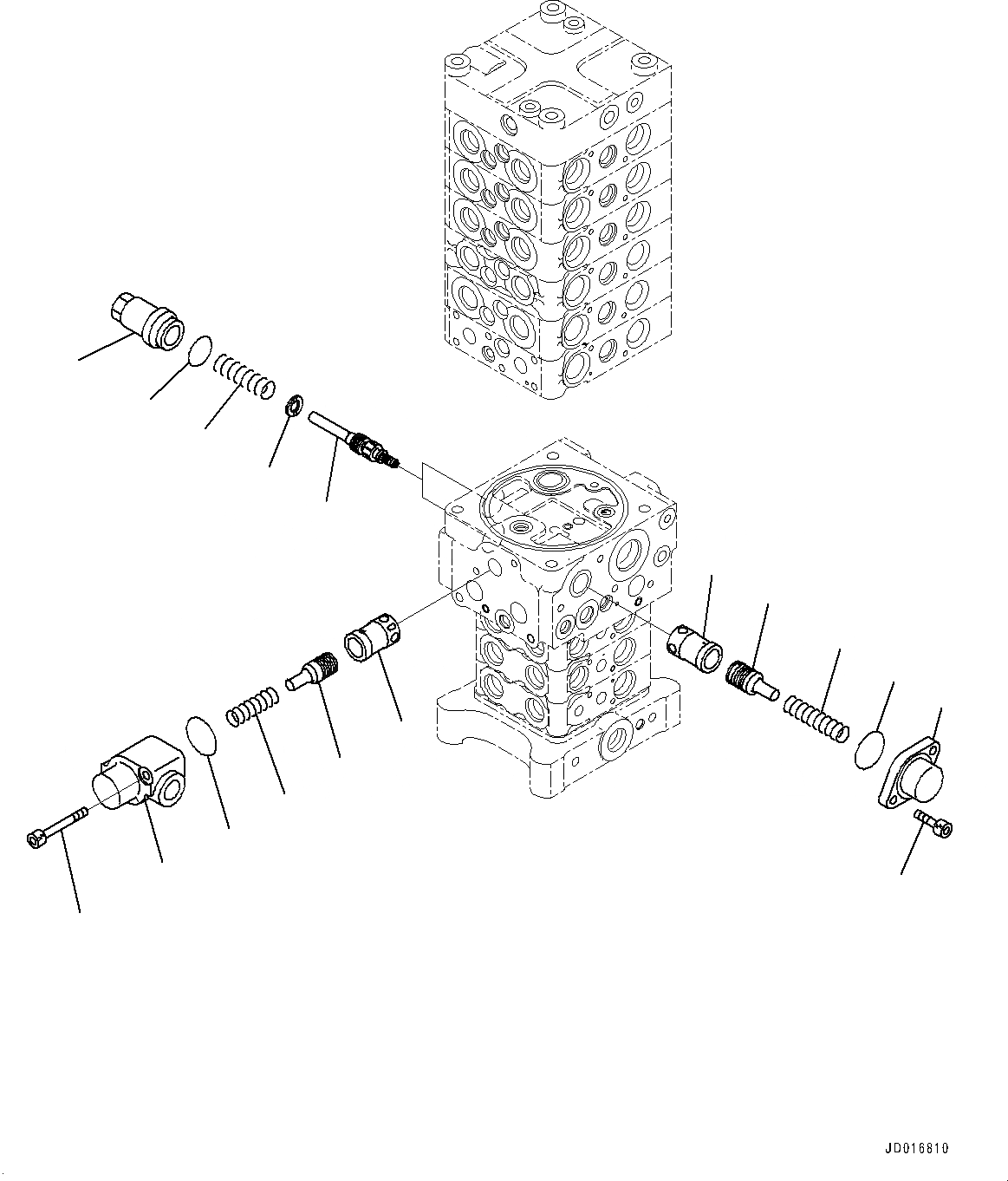 JD016810