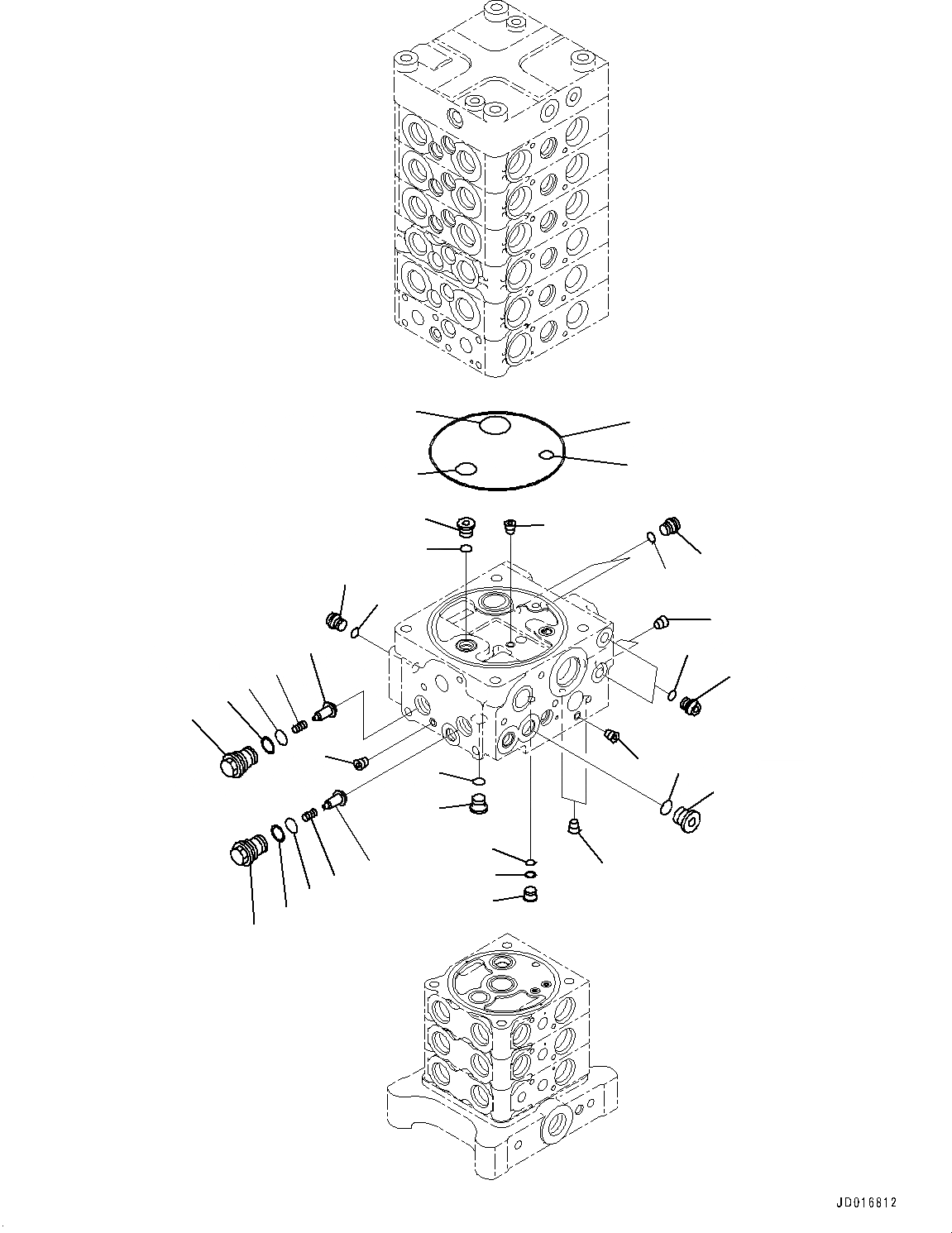 JD016812