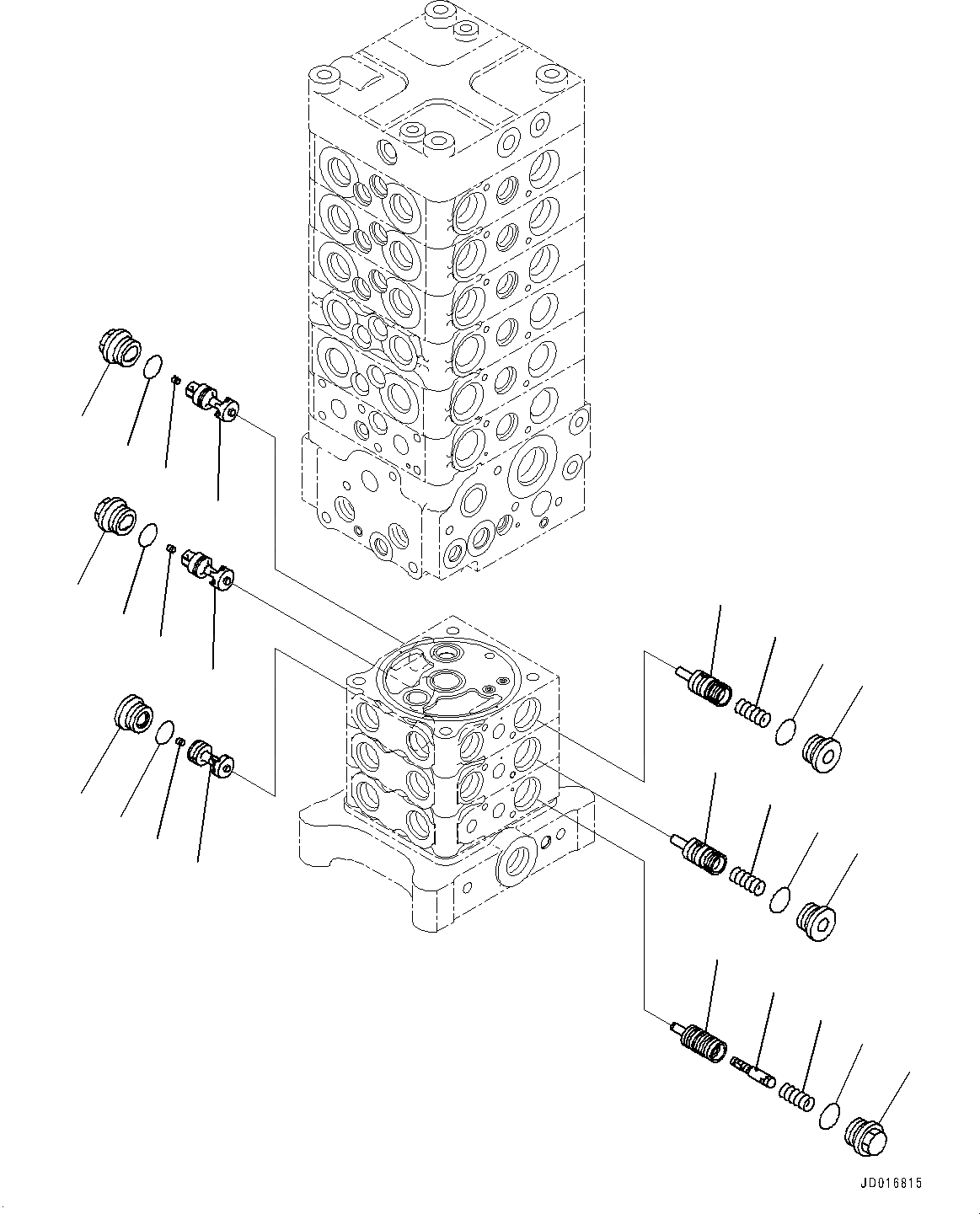 JD016815