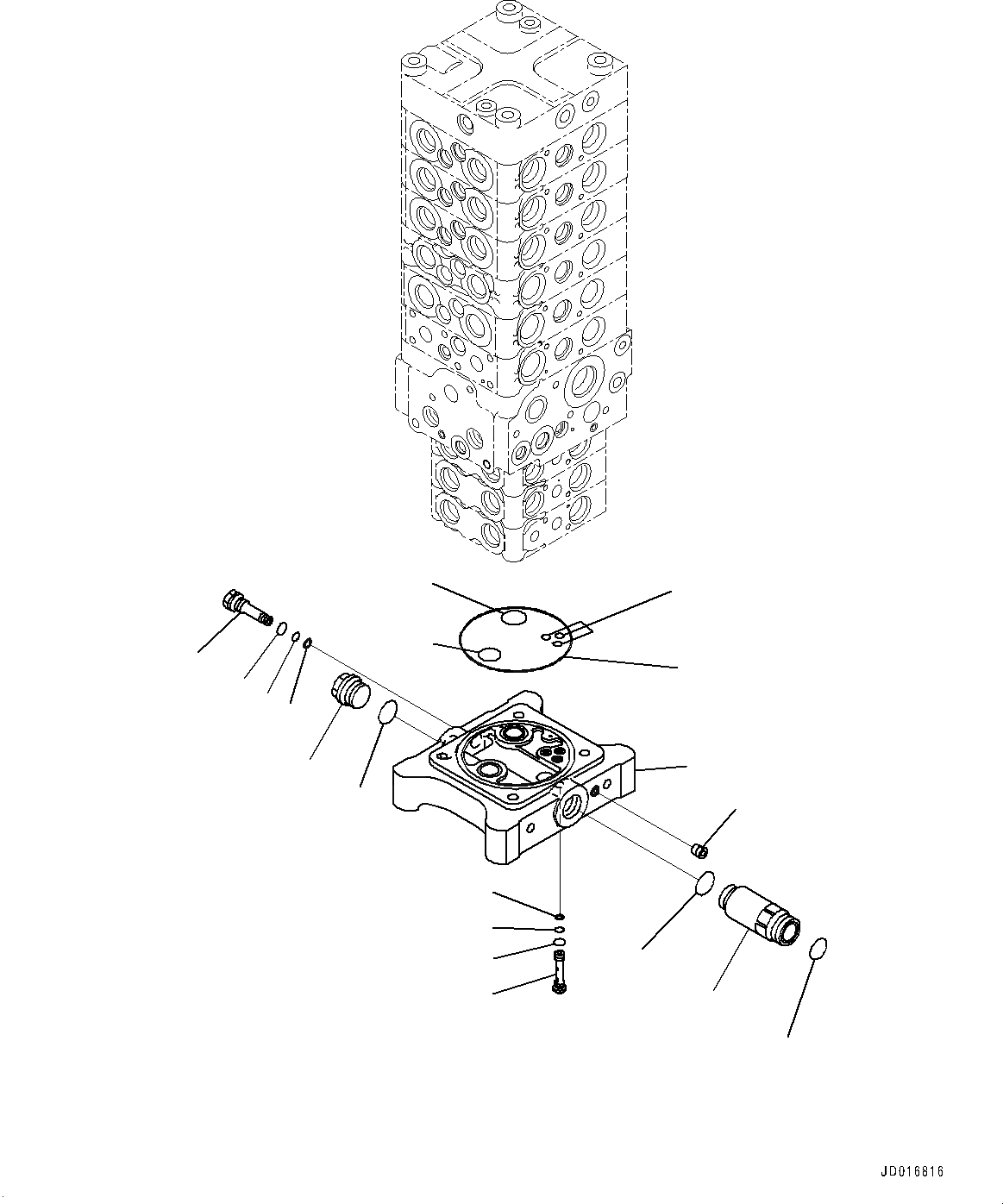 JD016816