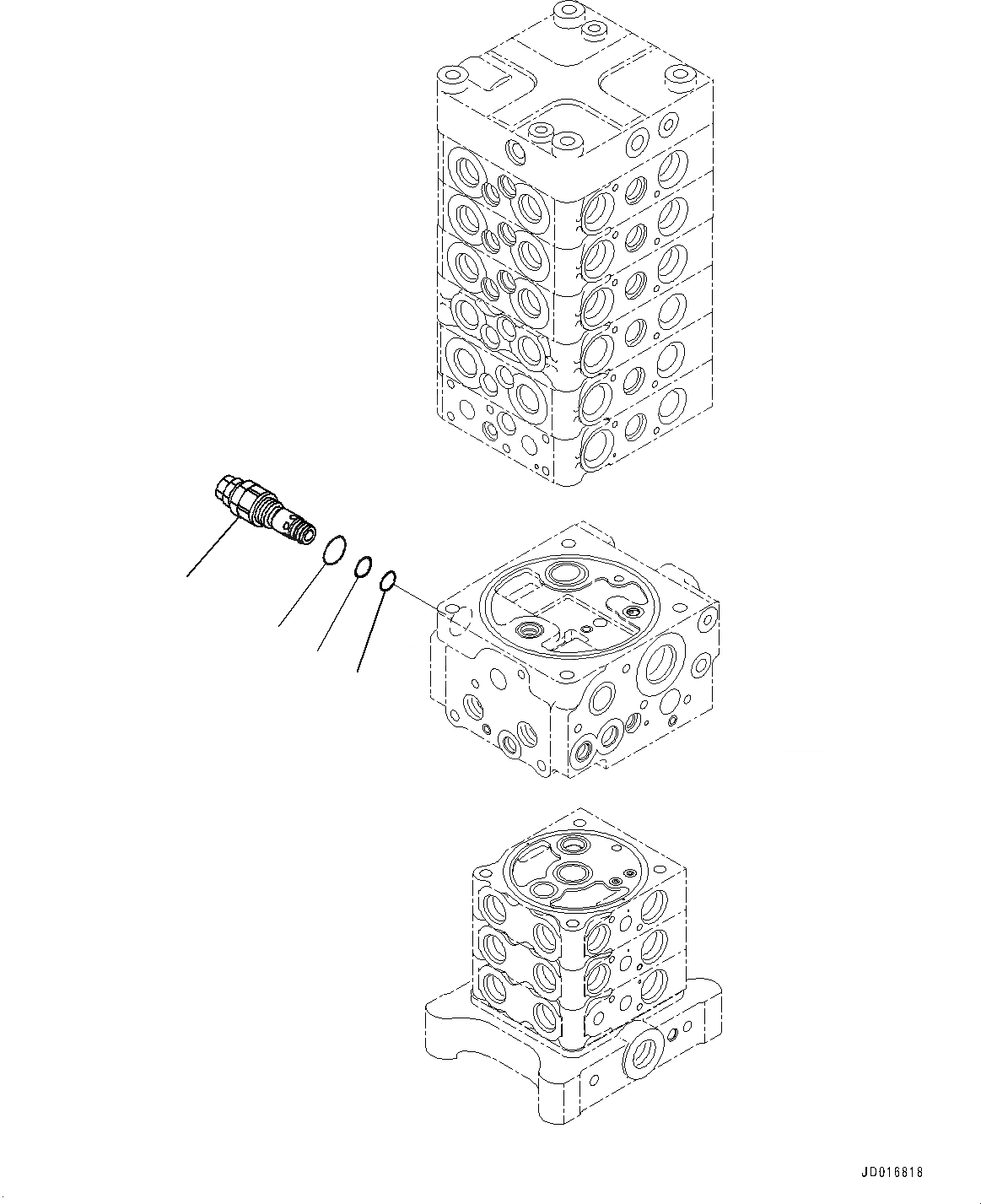 JD016818