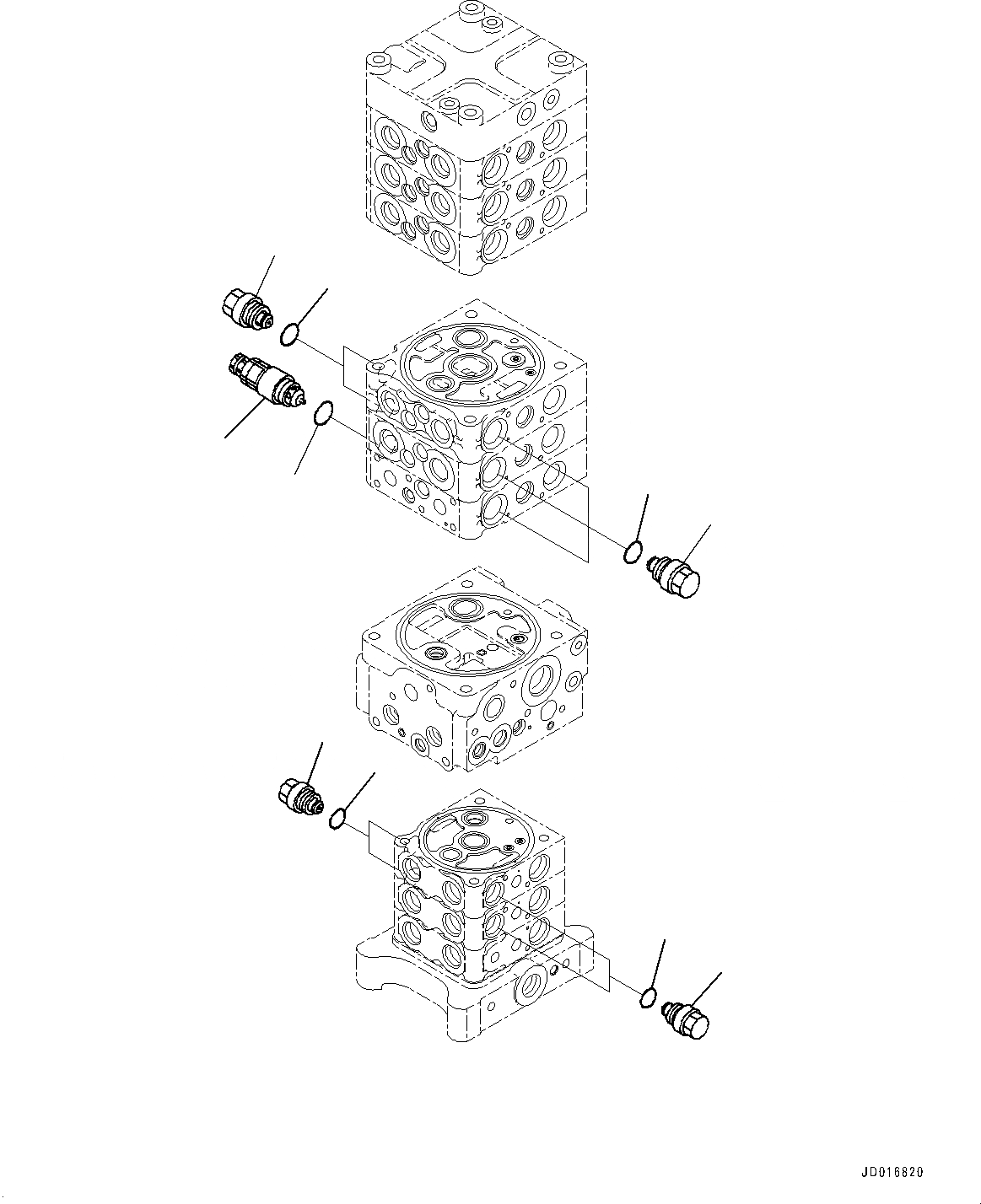 JD016820