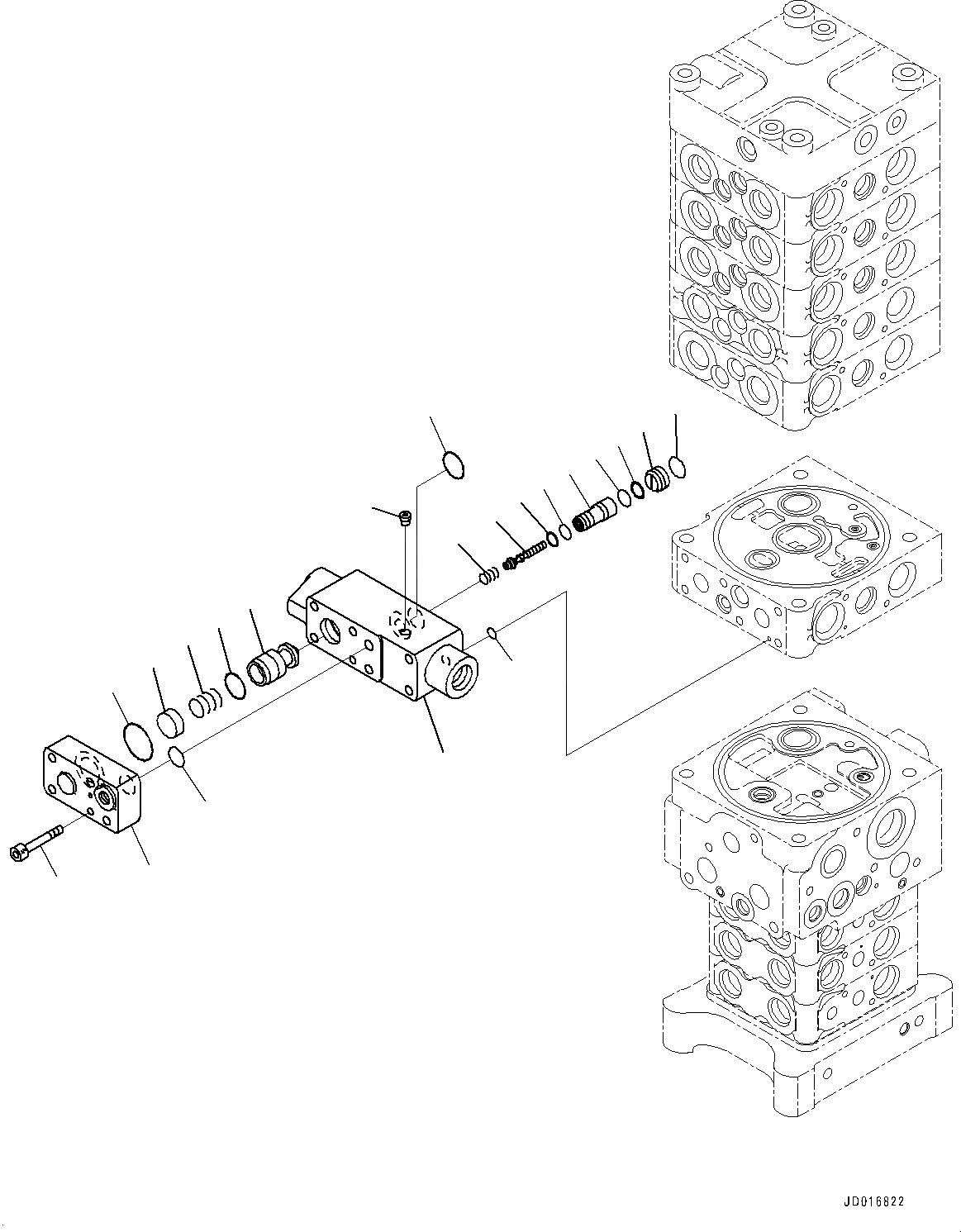 JD016822