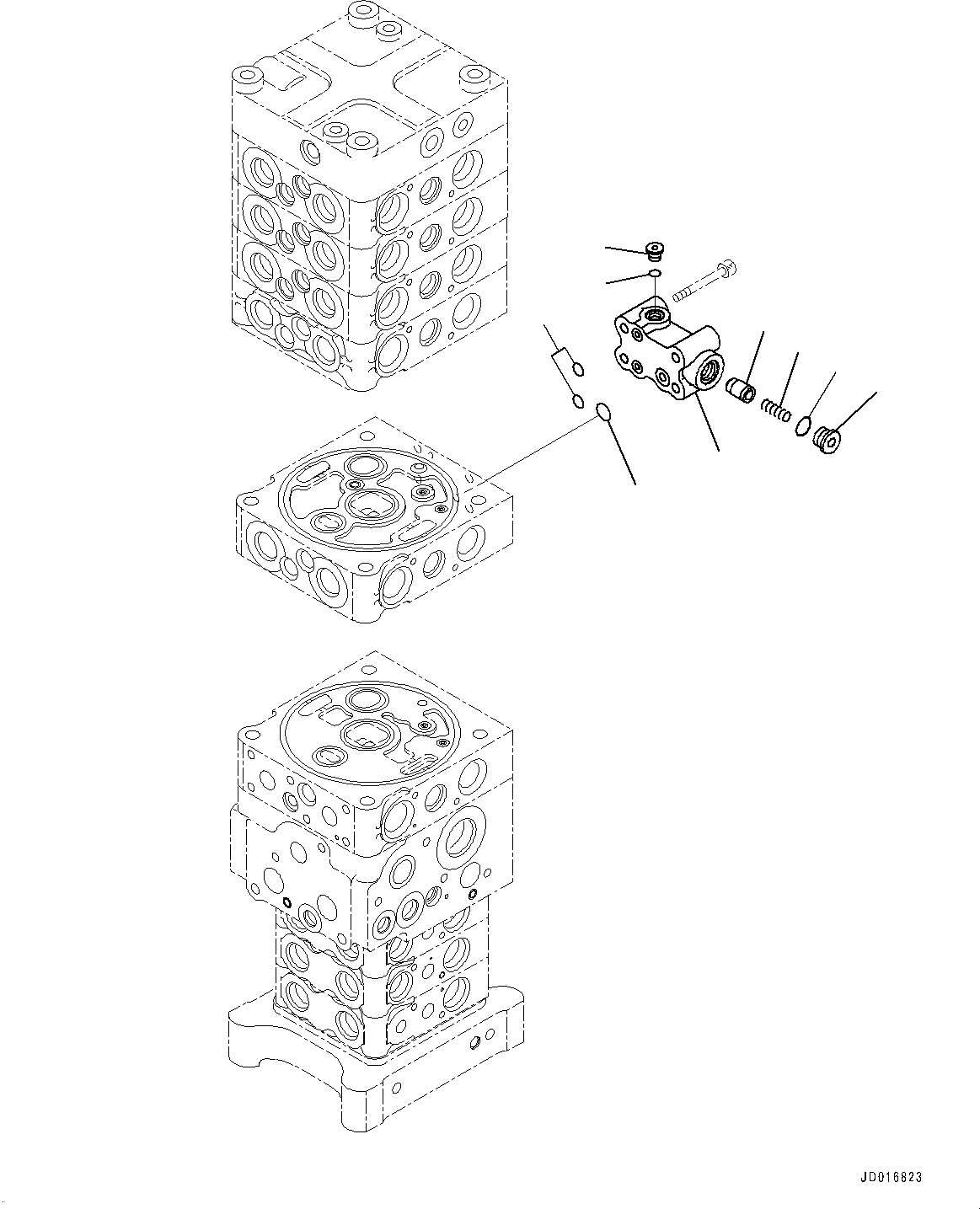 JD016823