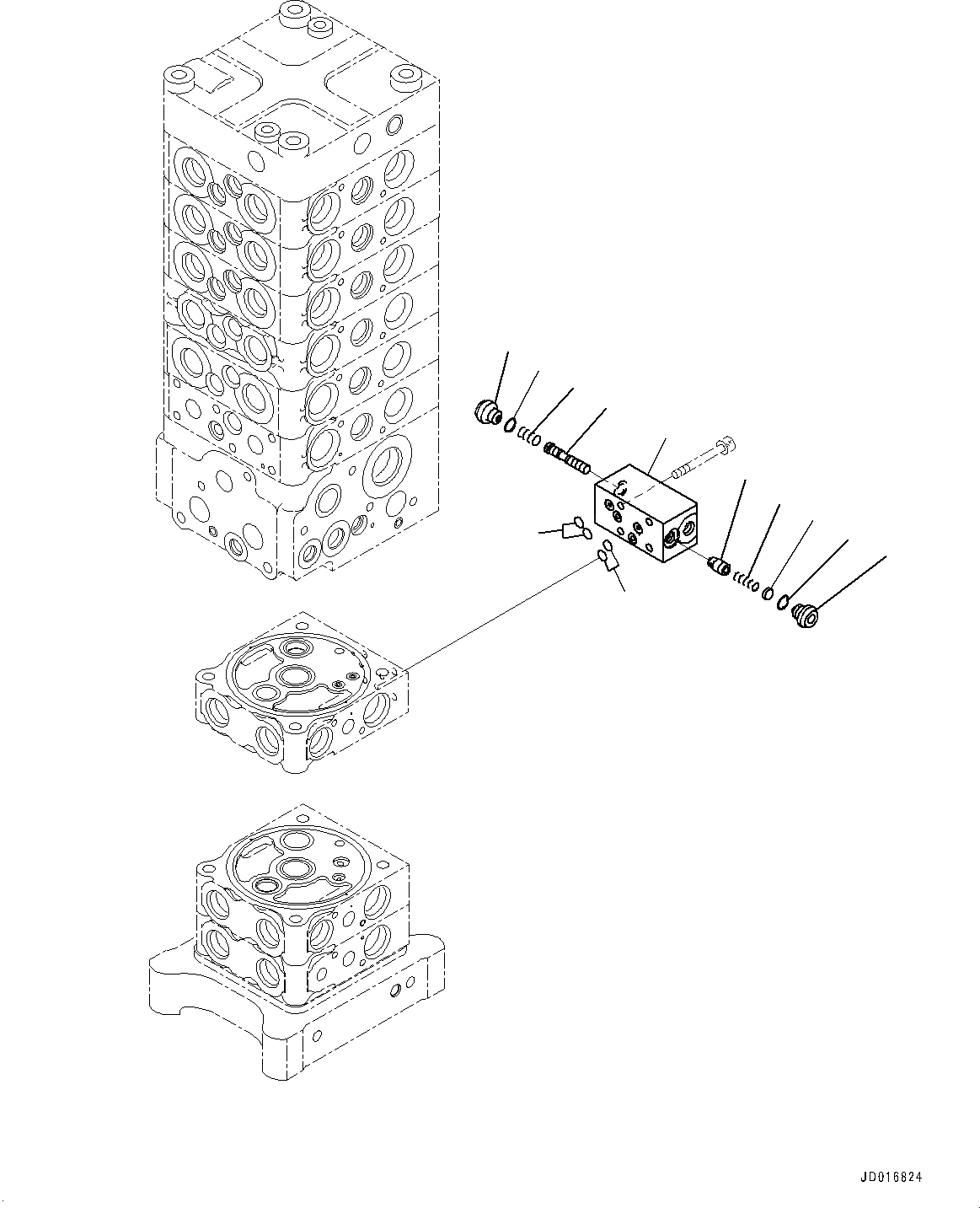 JD016824