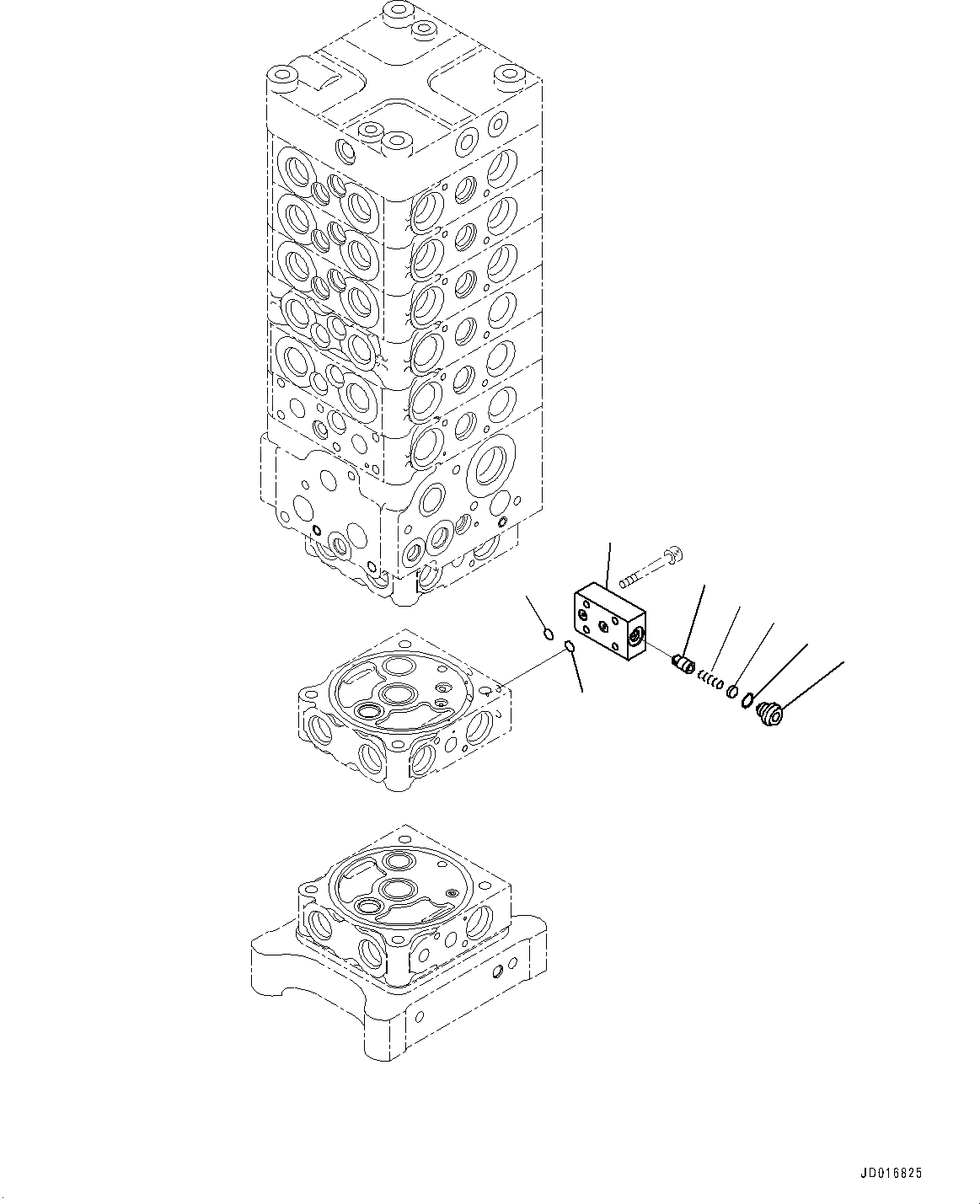 JD016825