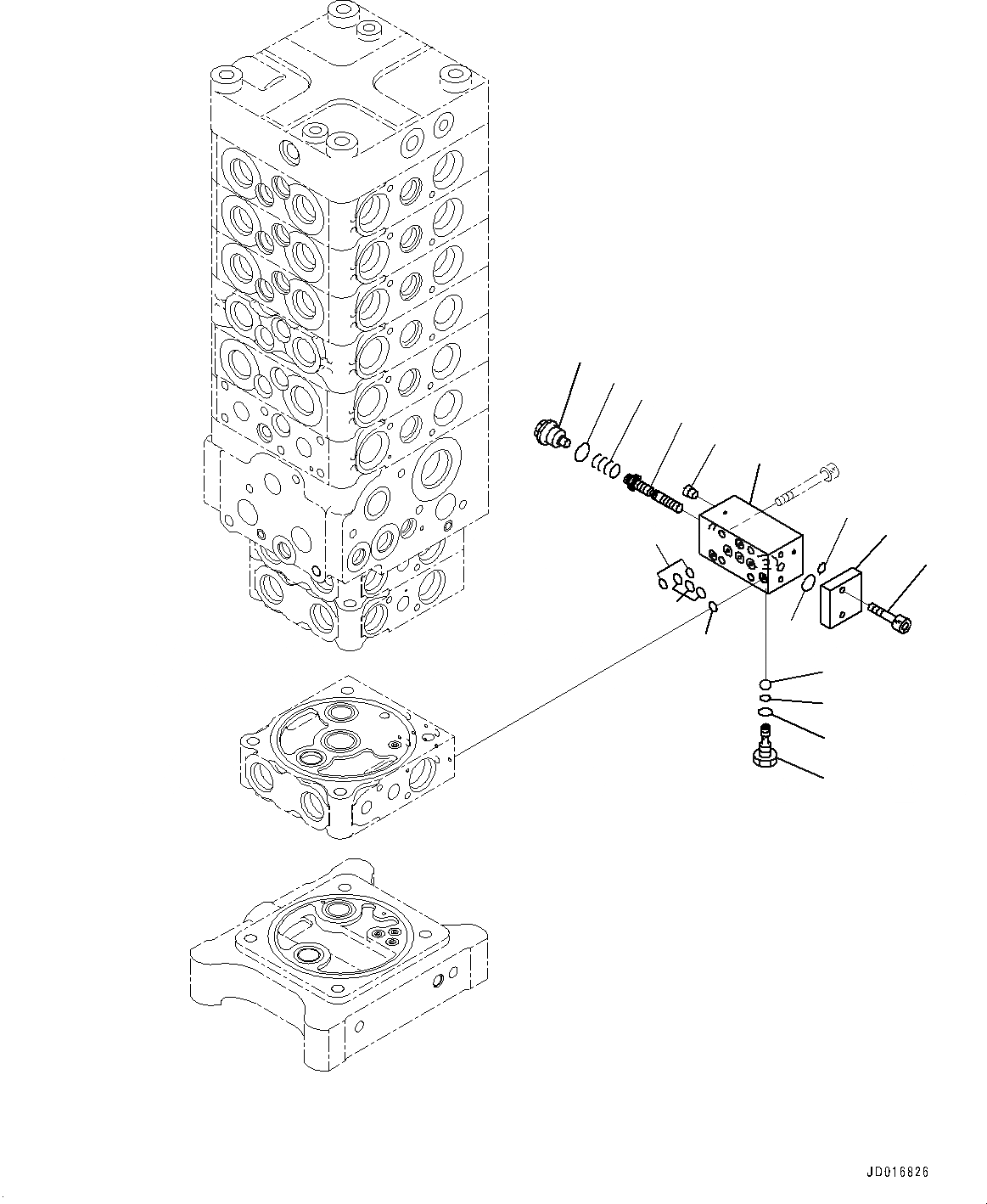 JD016826