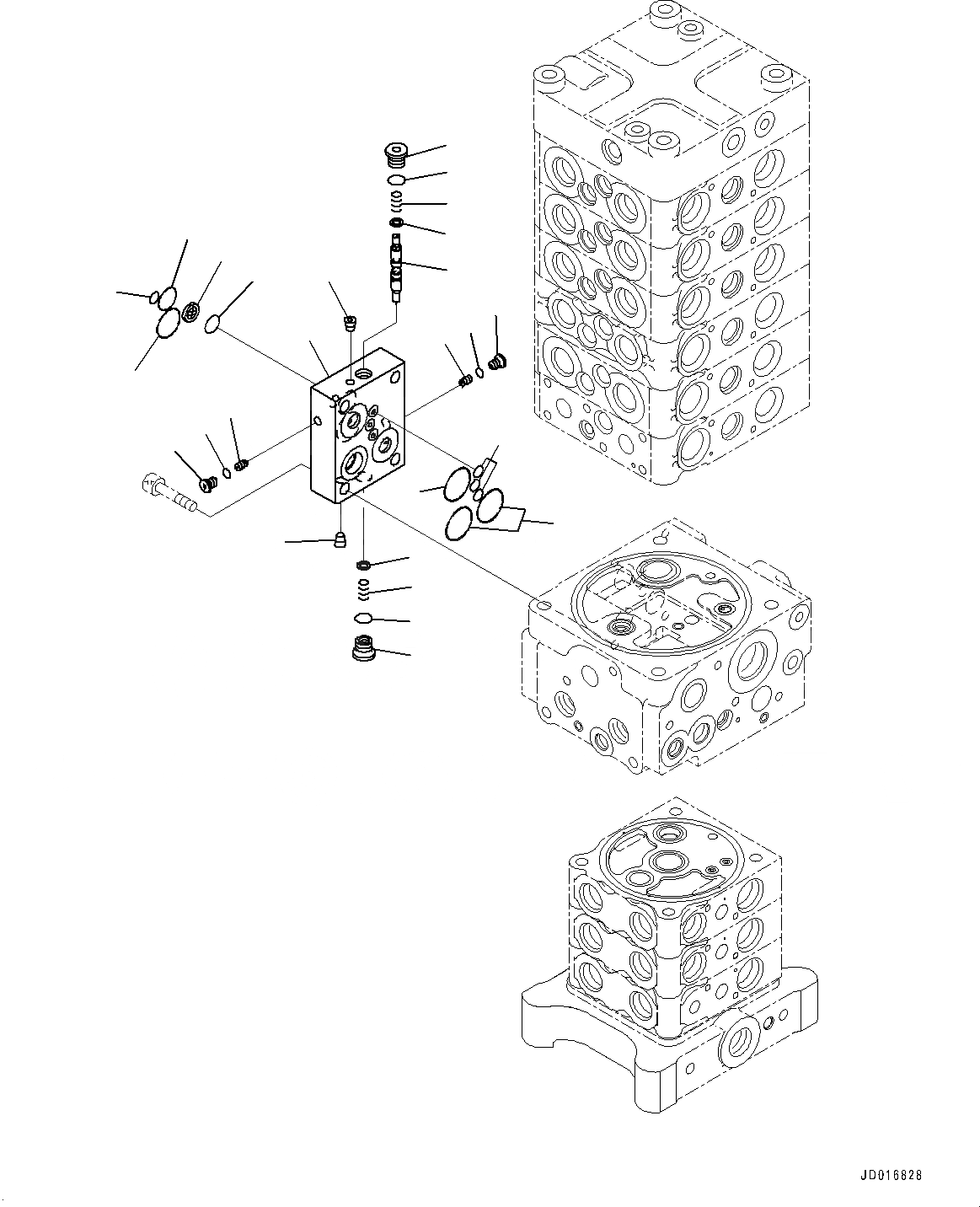 JD016828