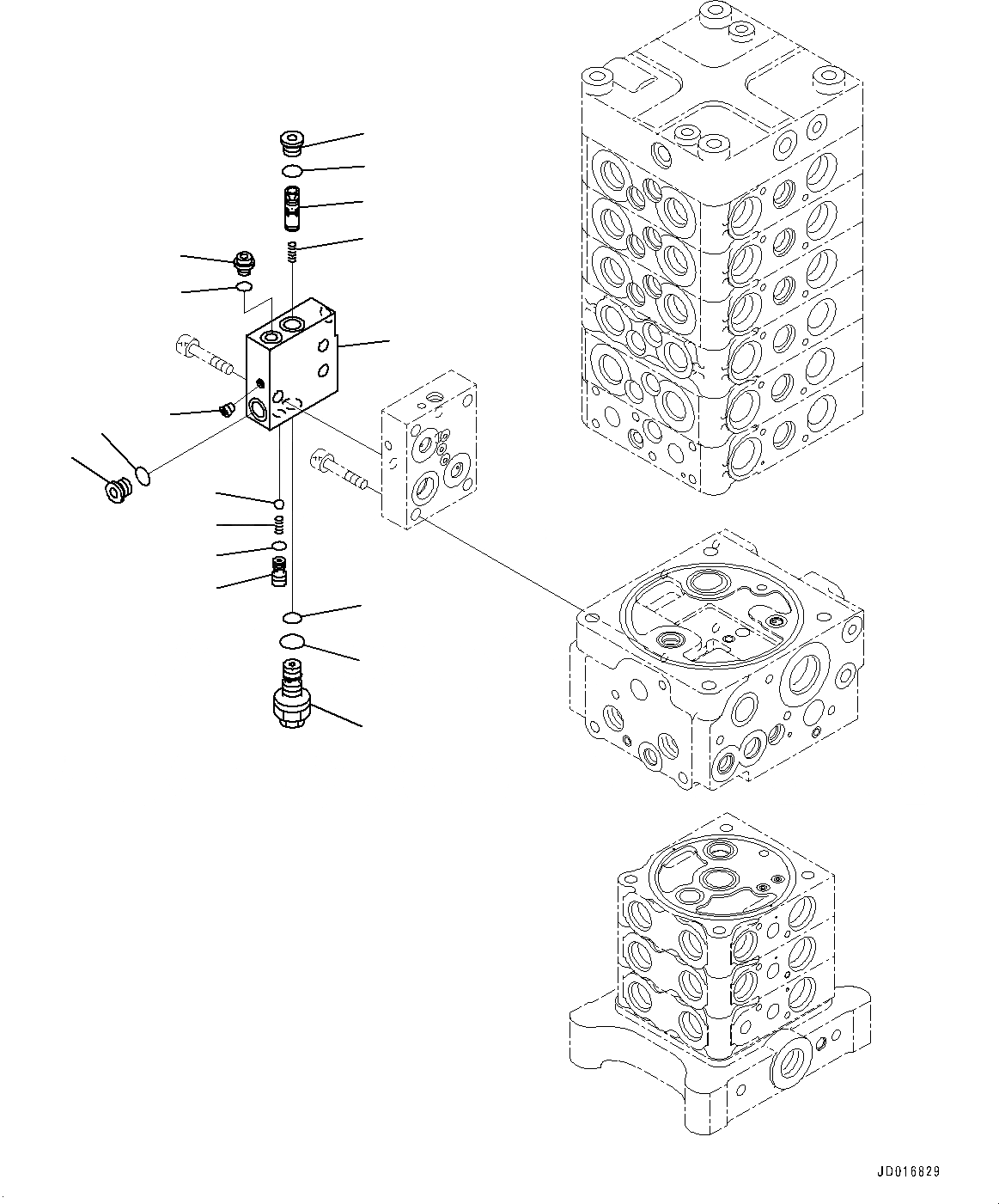 JD016829