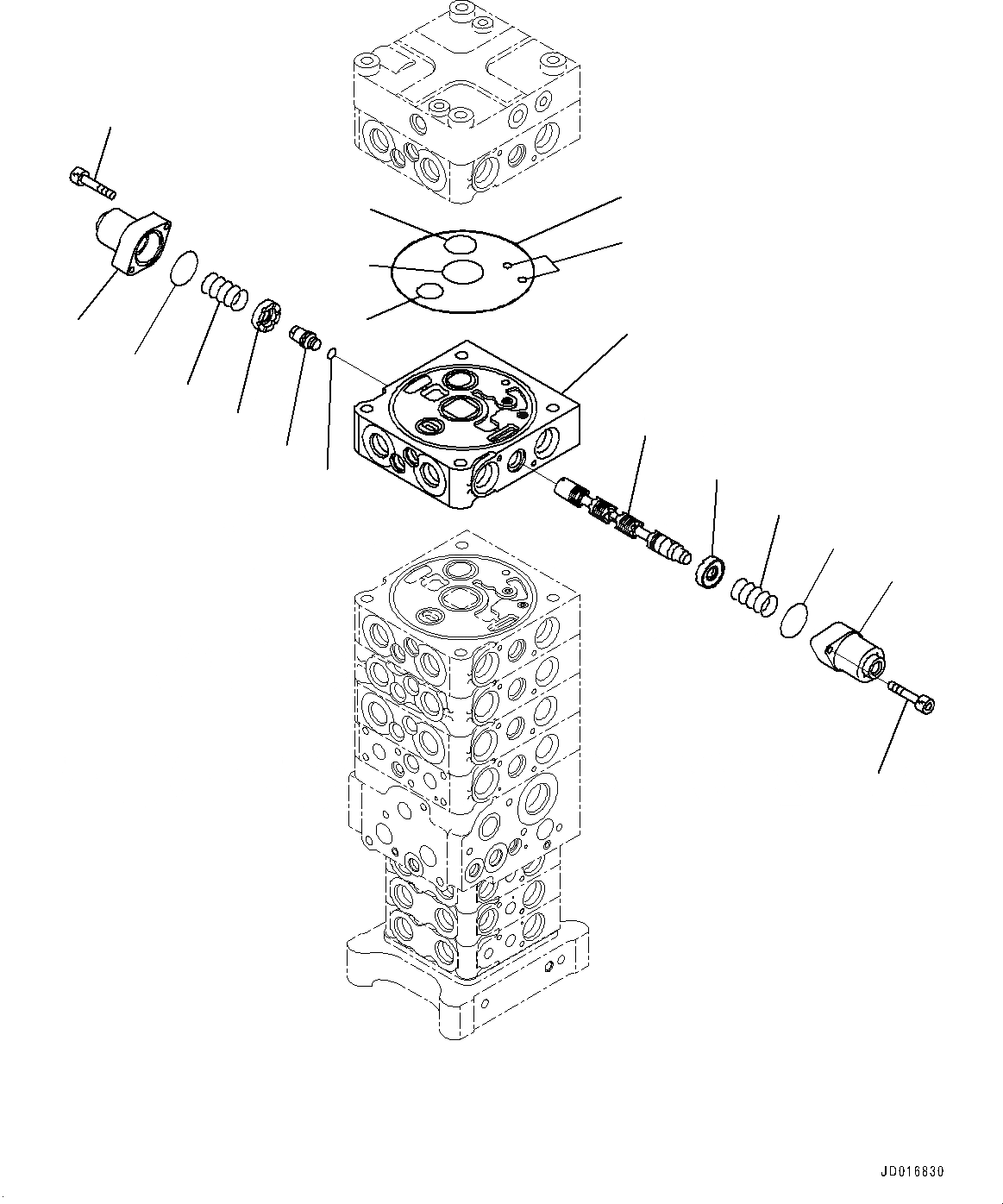 JD016830