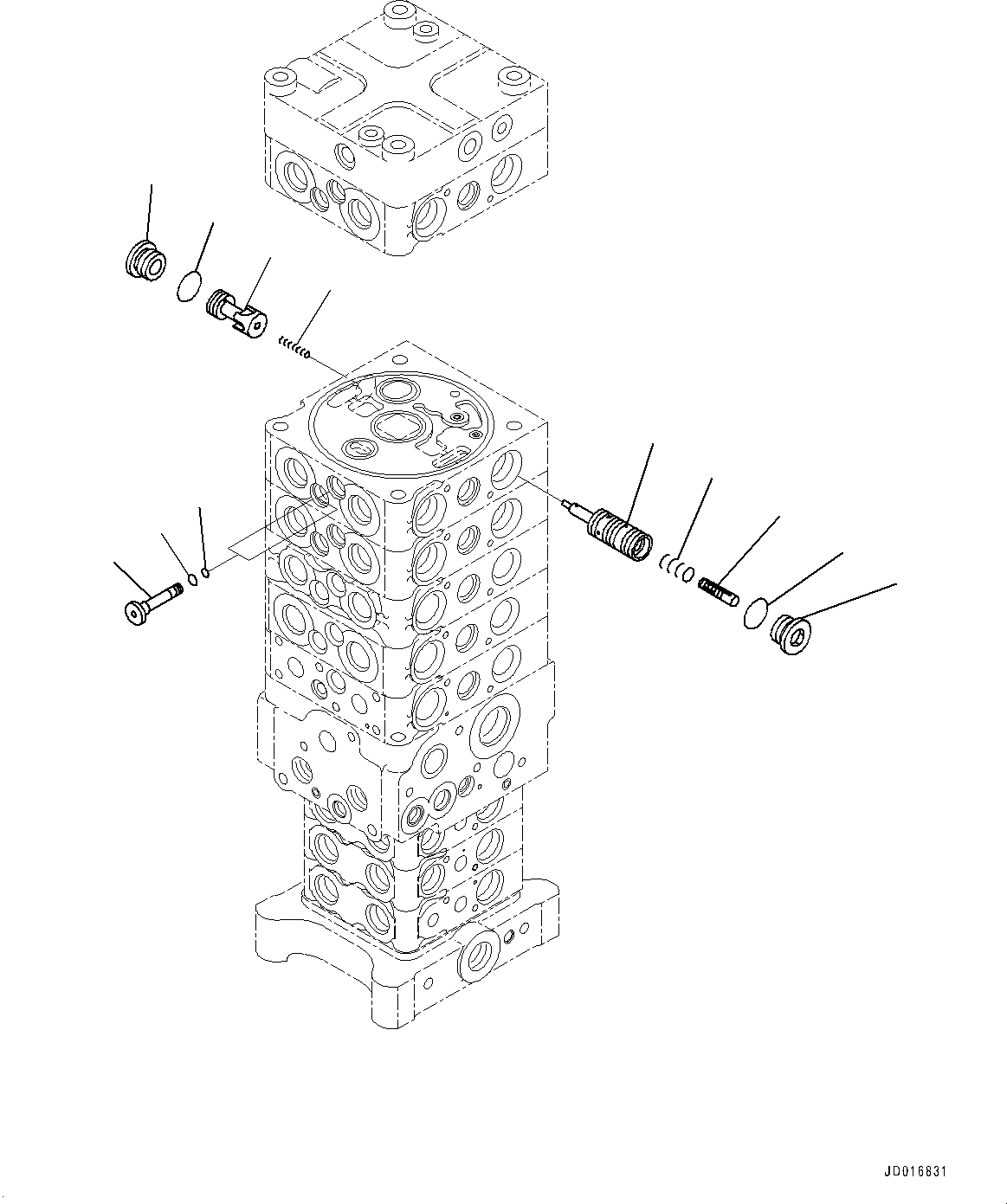 JD016831