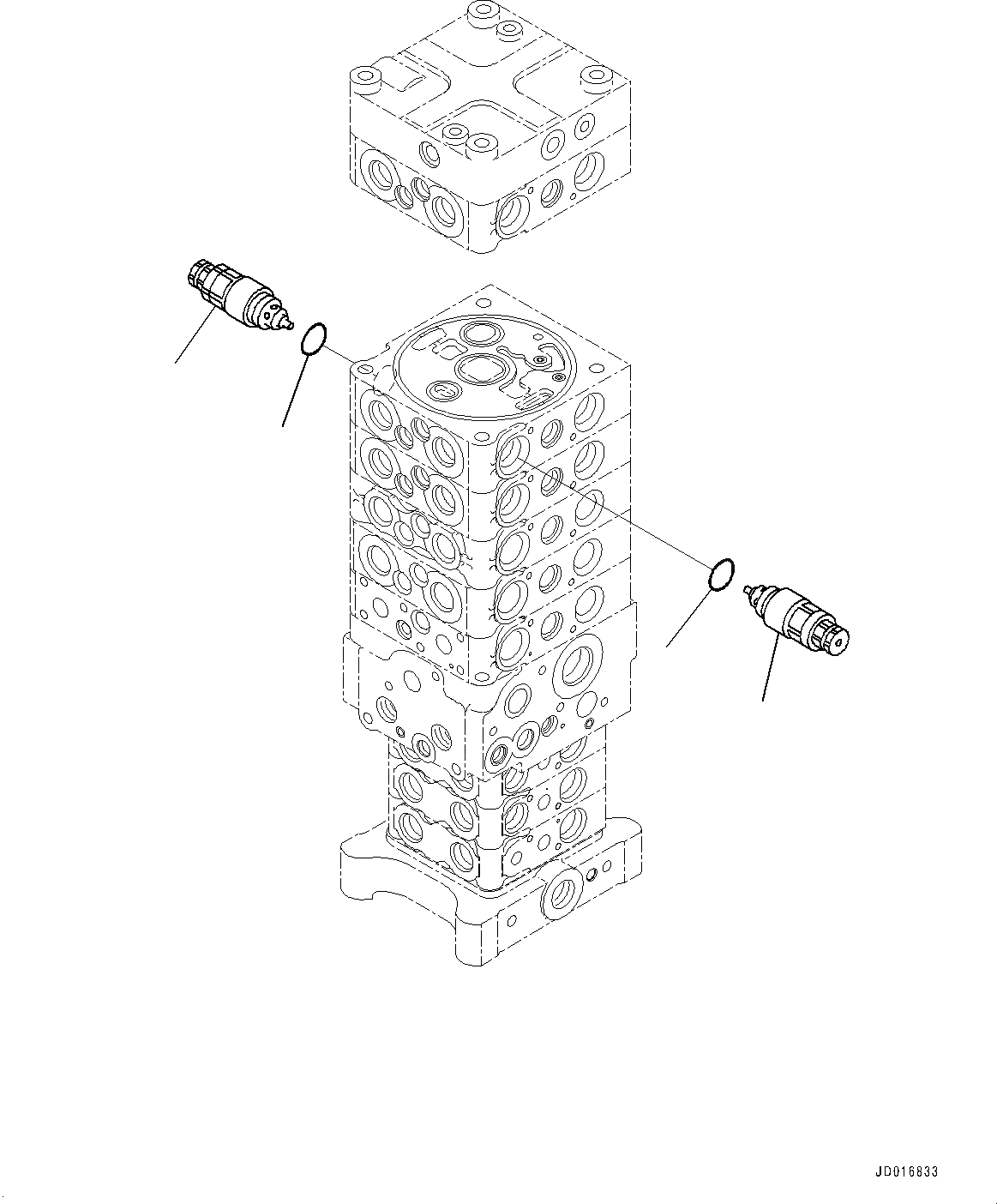 JD016833