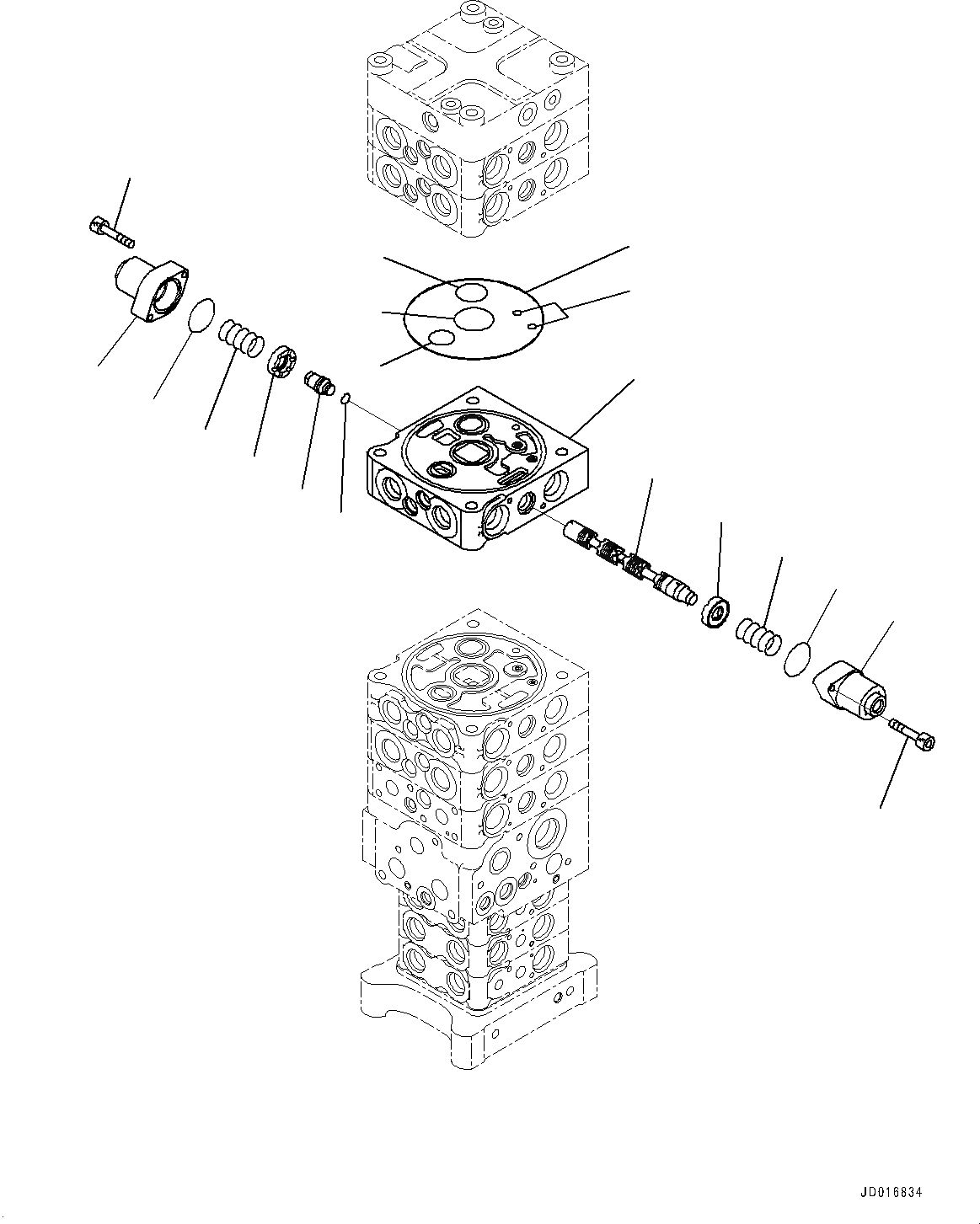 JD016834