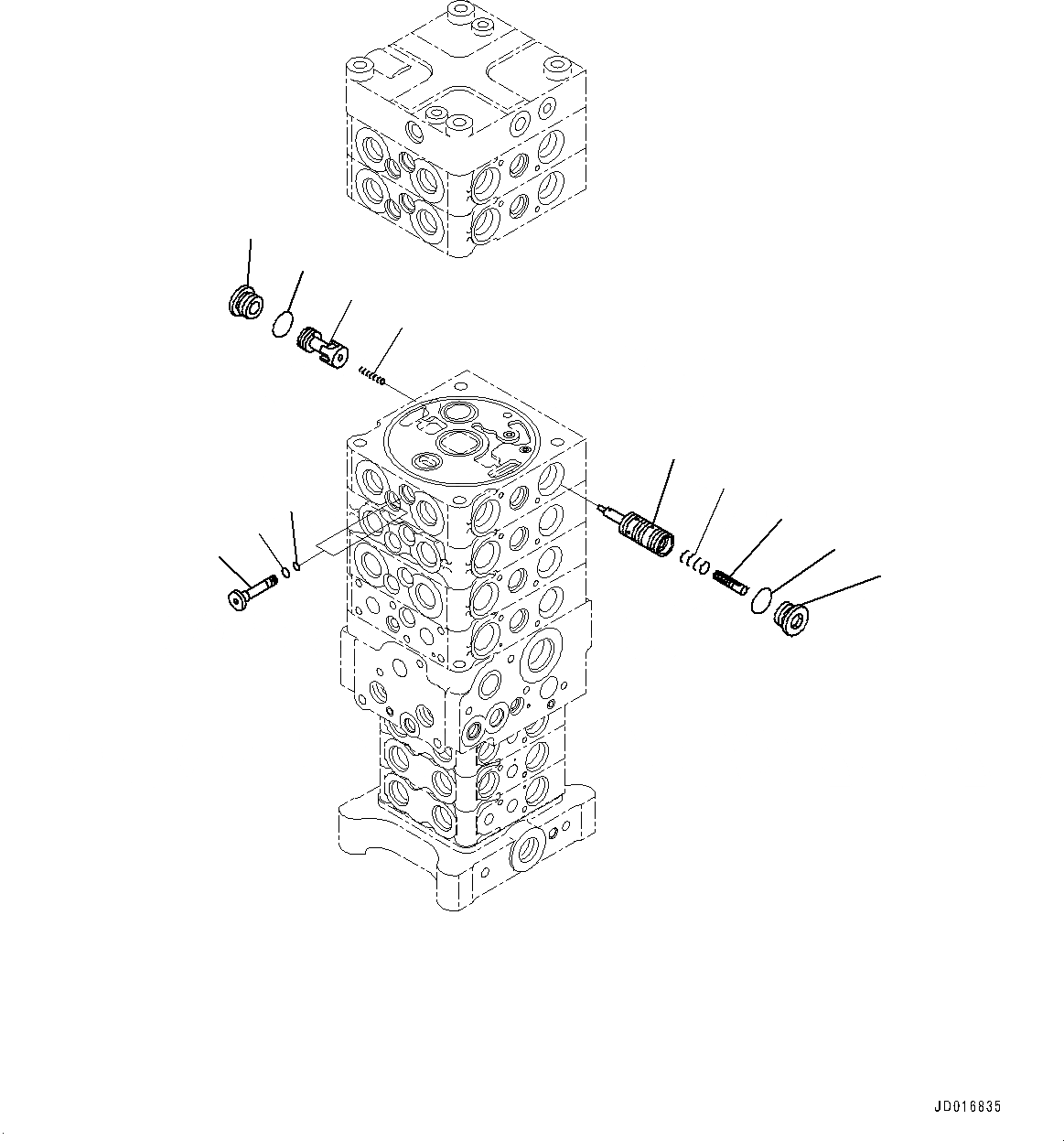 JD016835