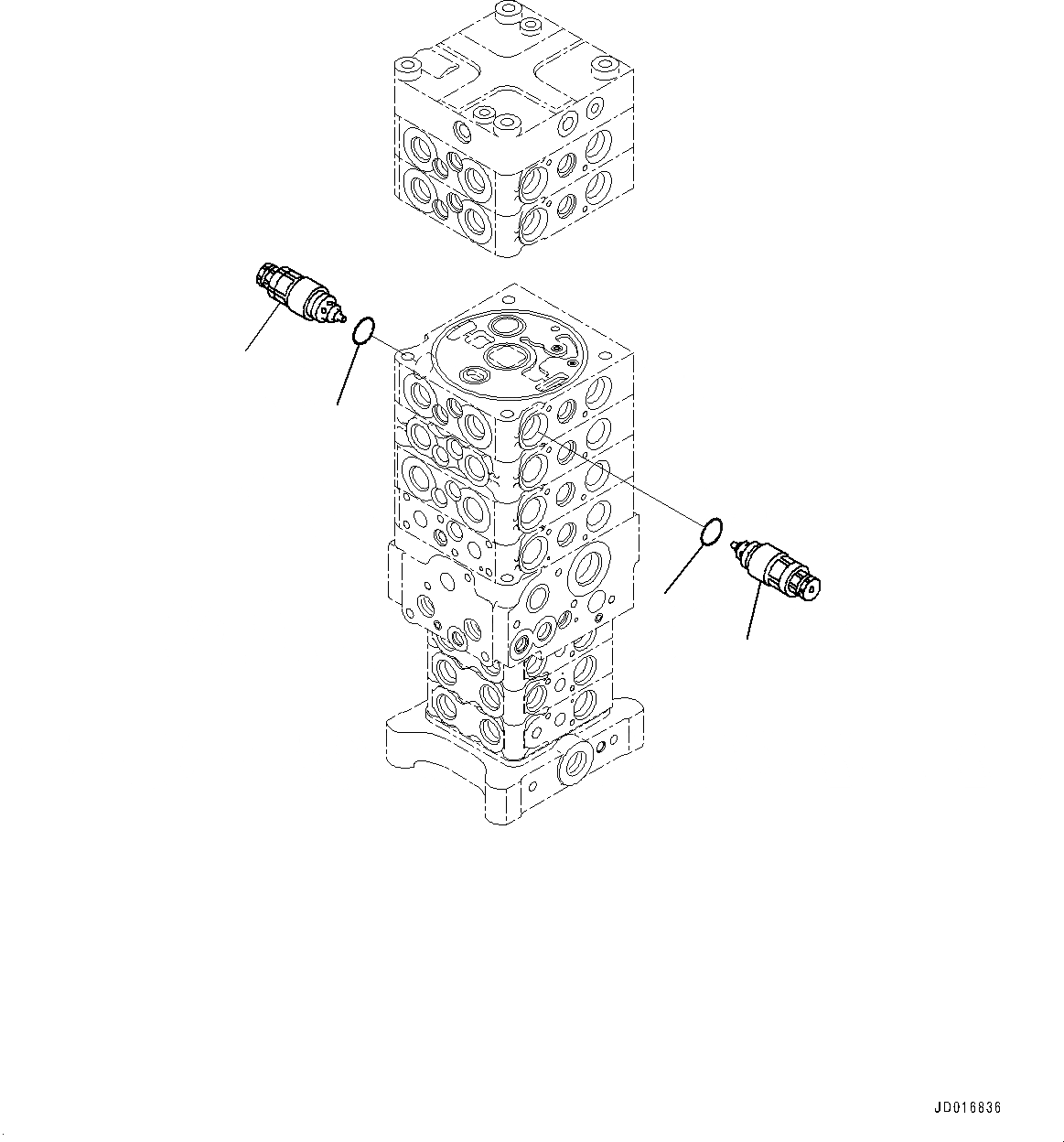 JD016836