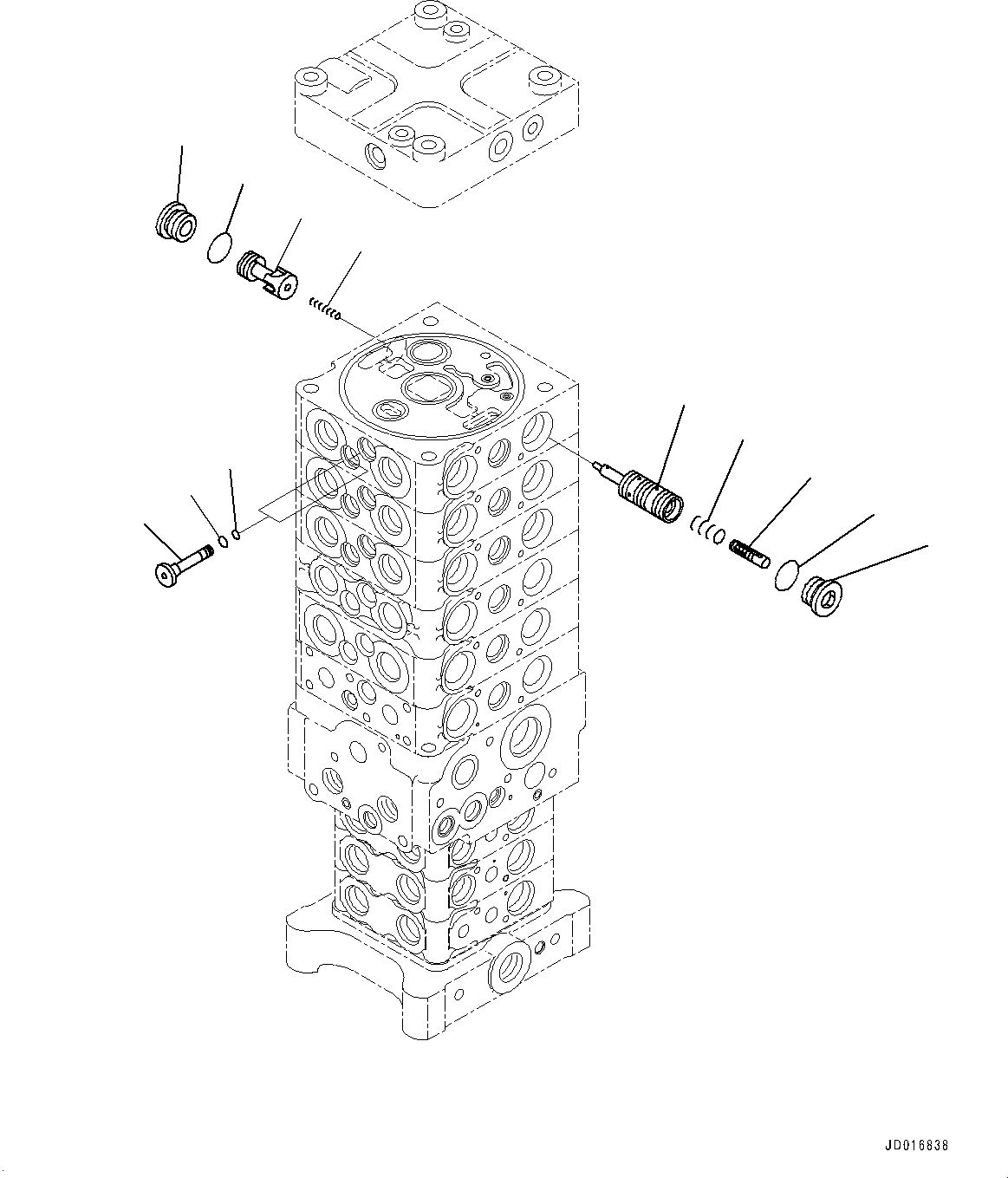 JD016838