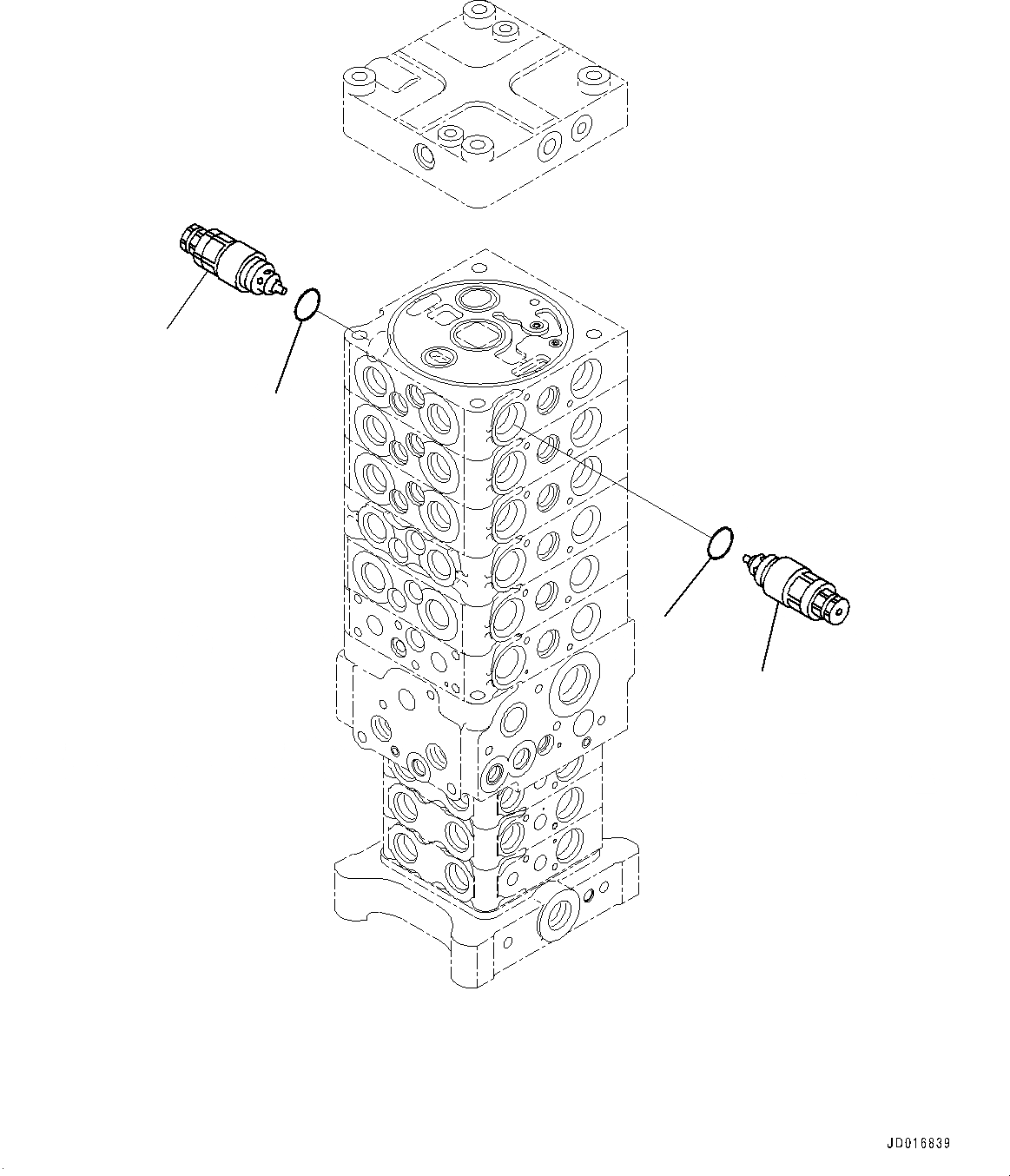 JD016839