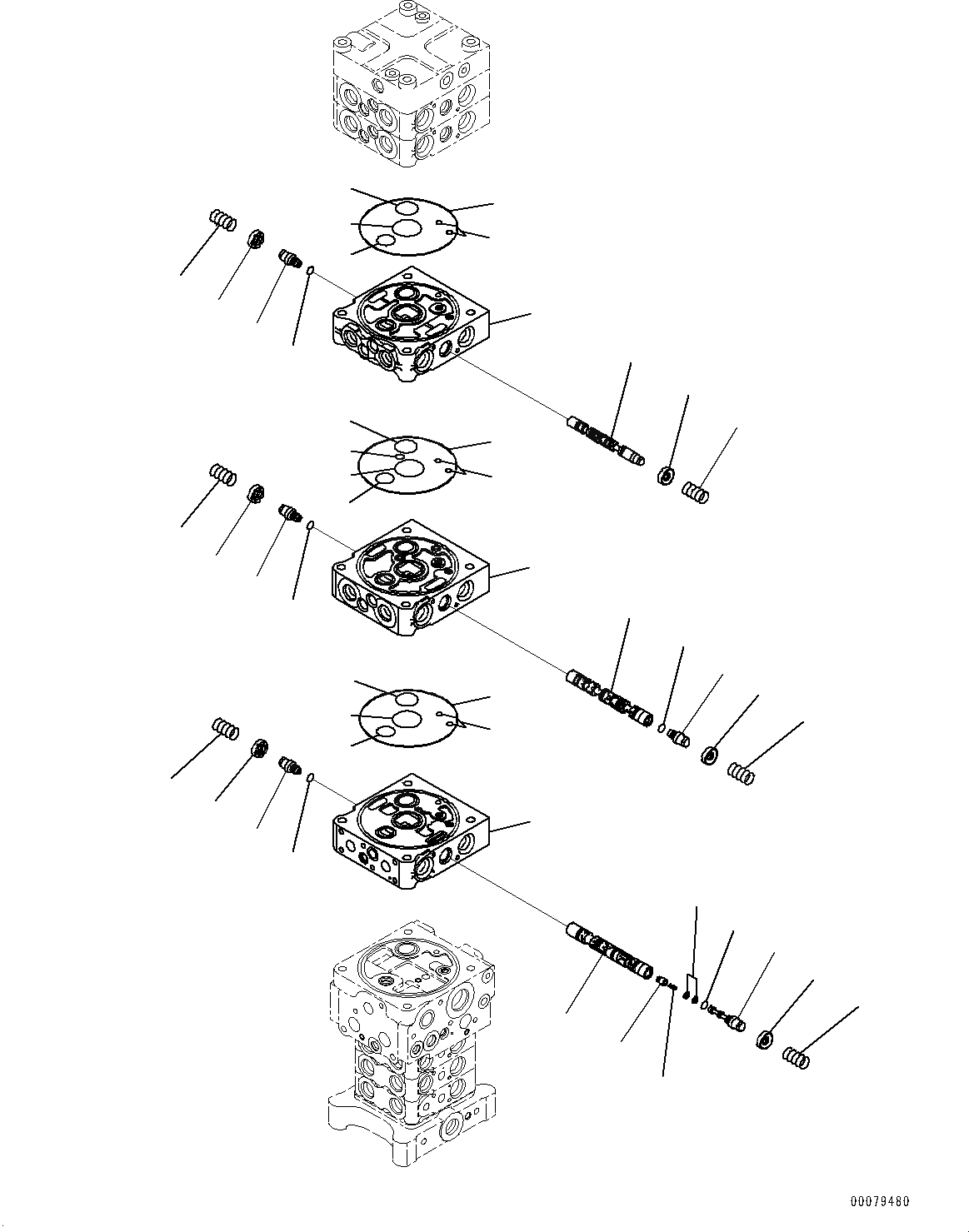 00079480