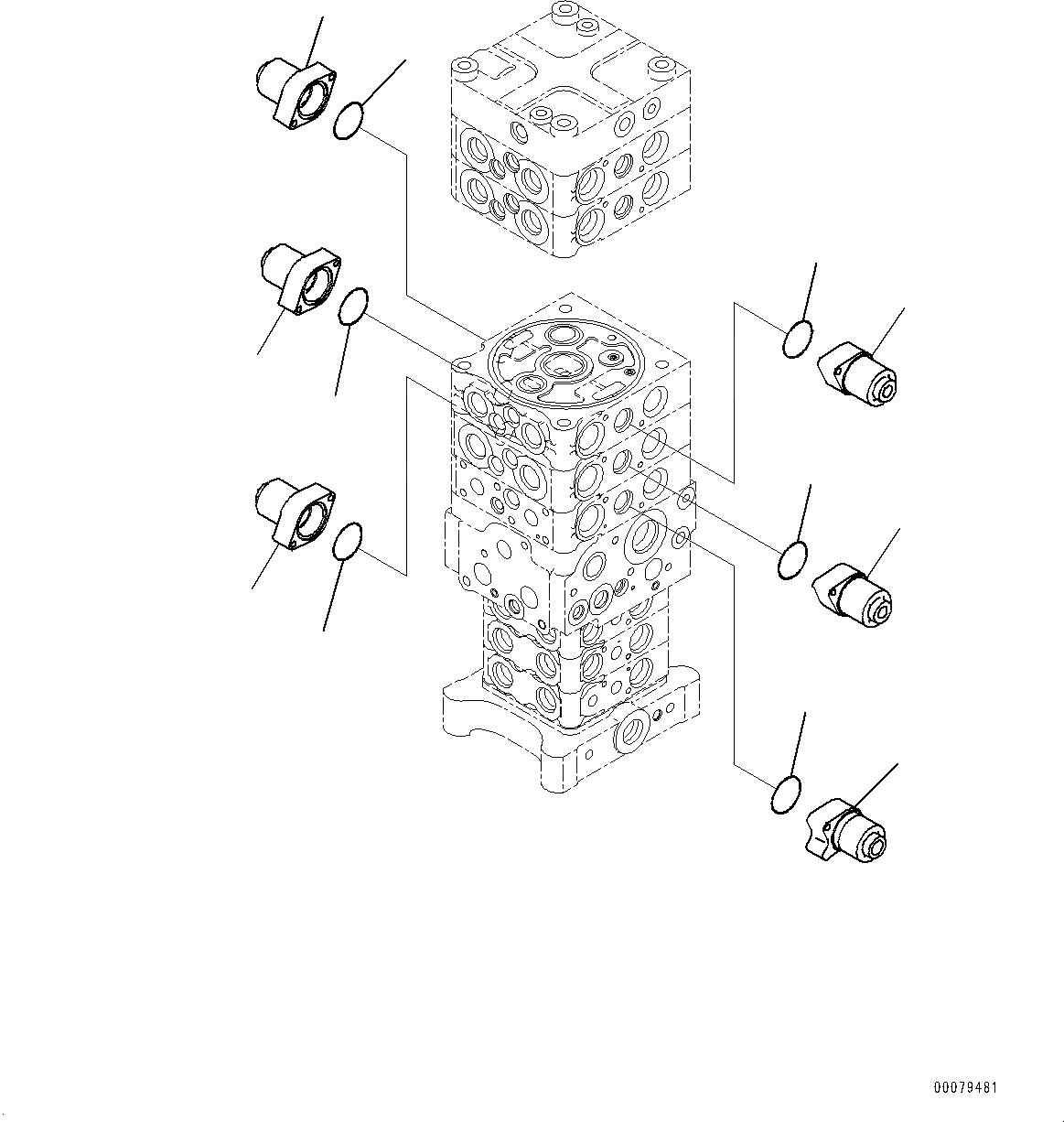 00079481