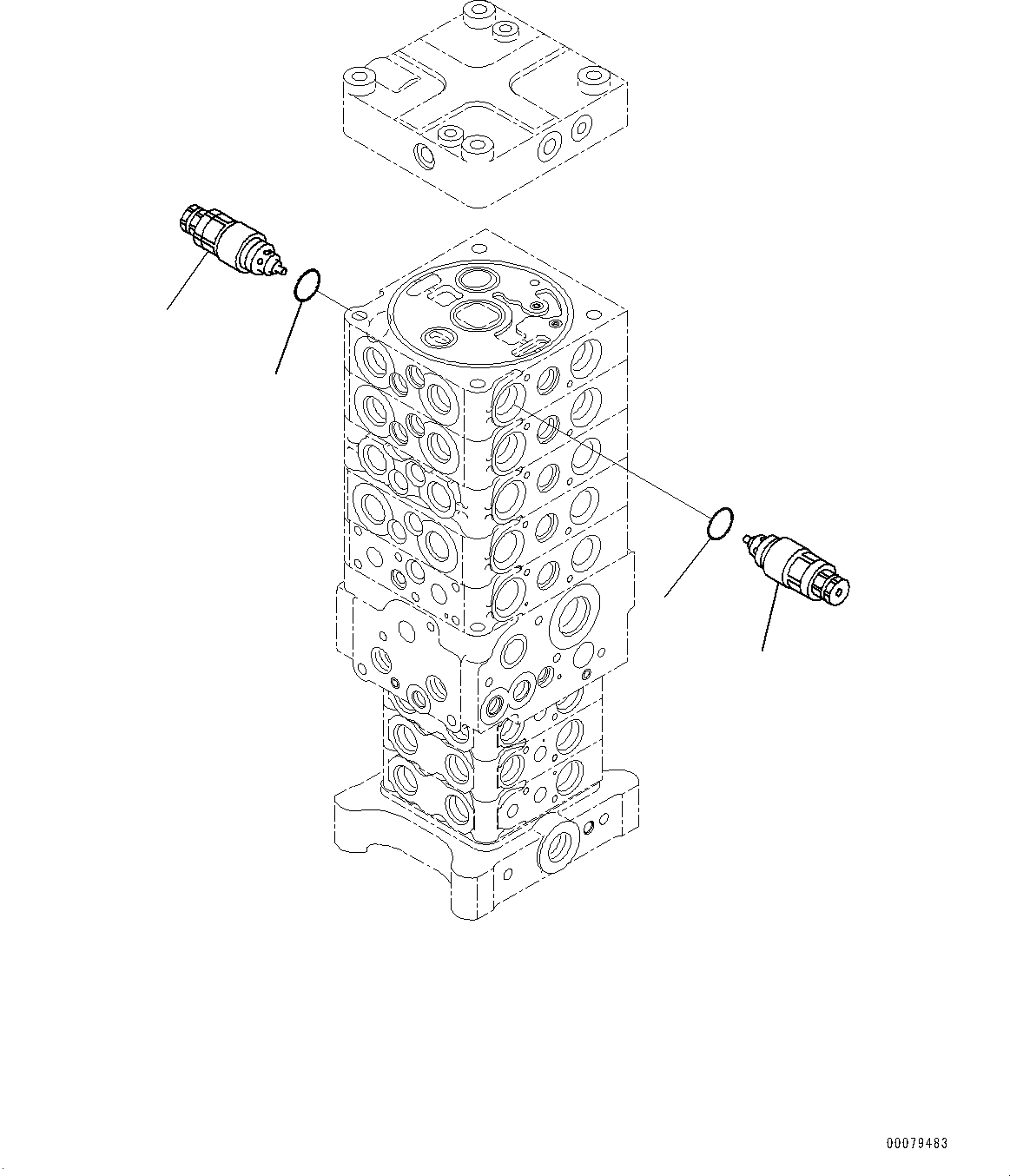 00079483