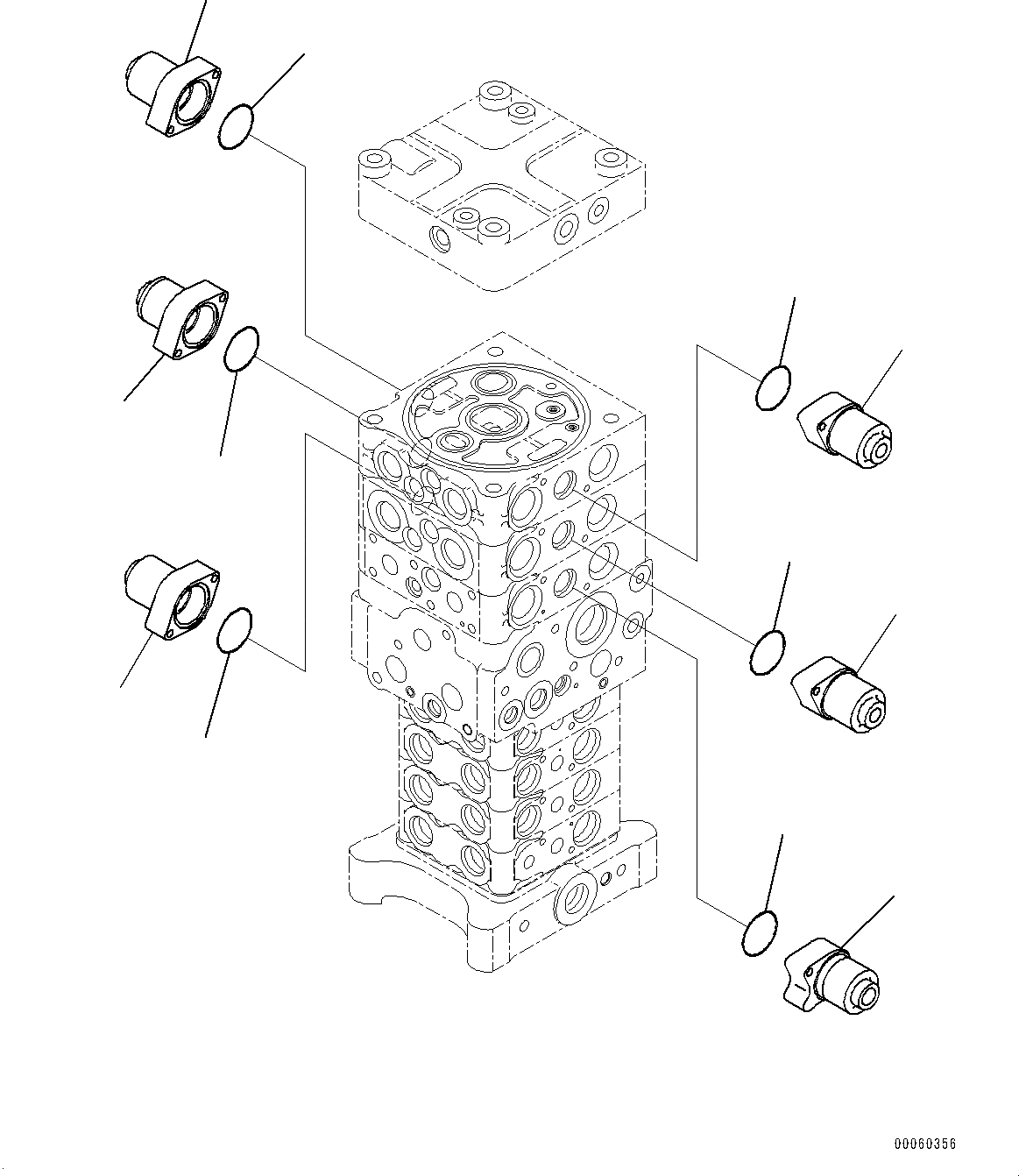 00060356