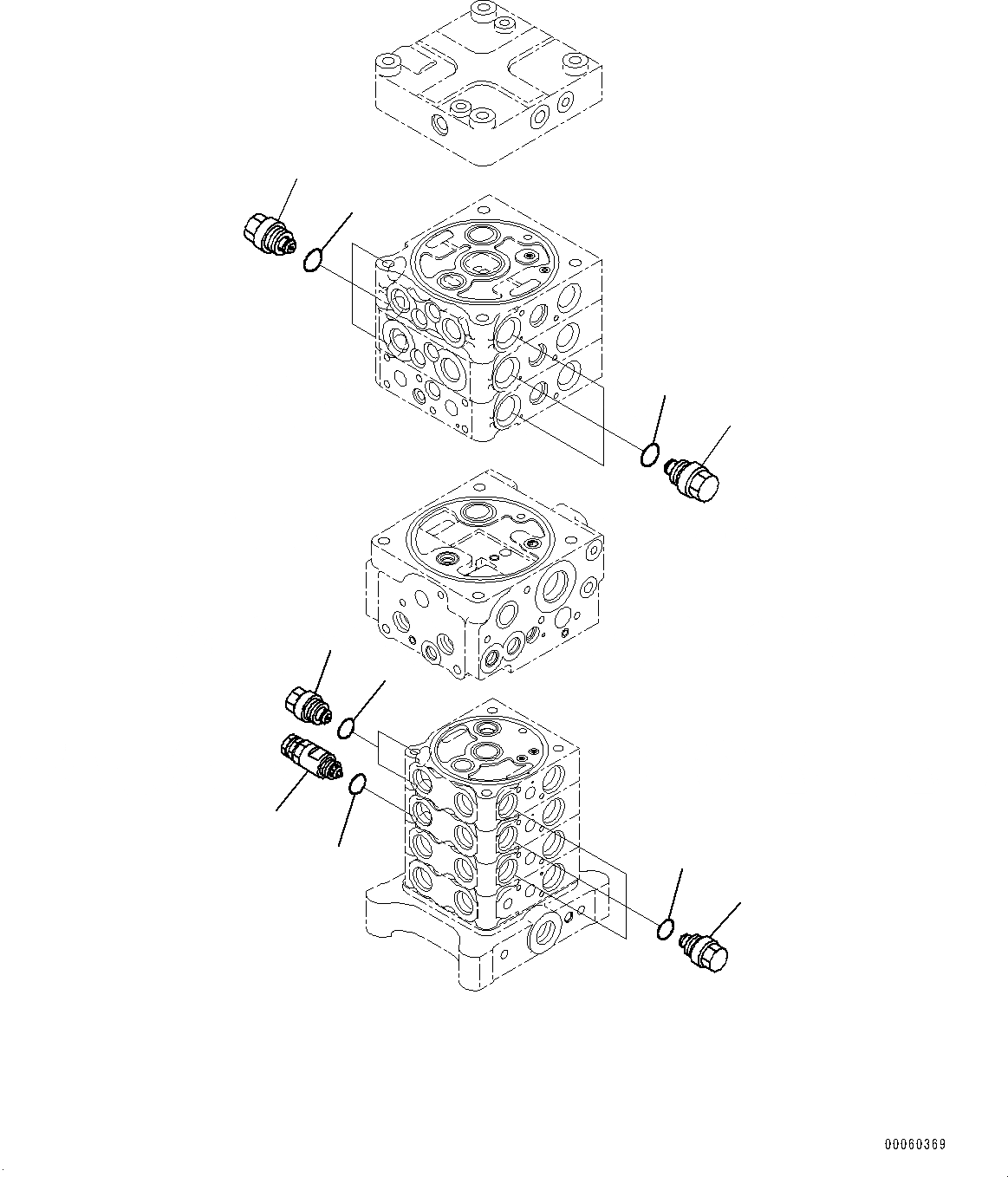 00060369