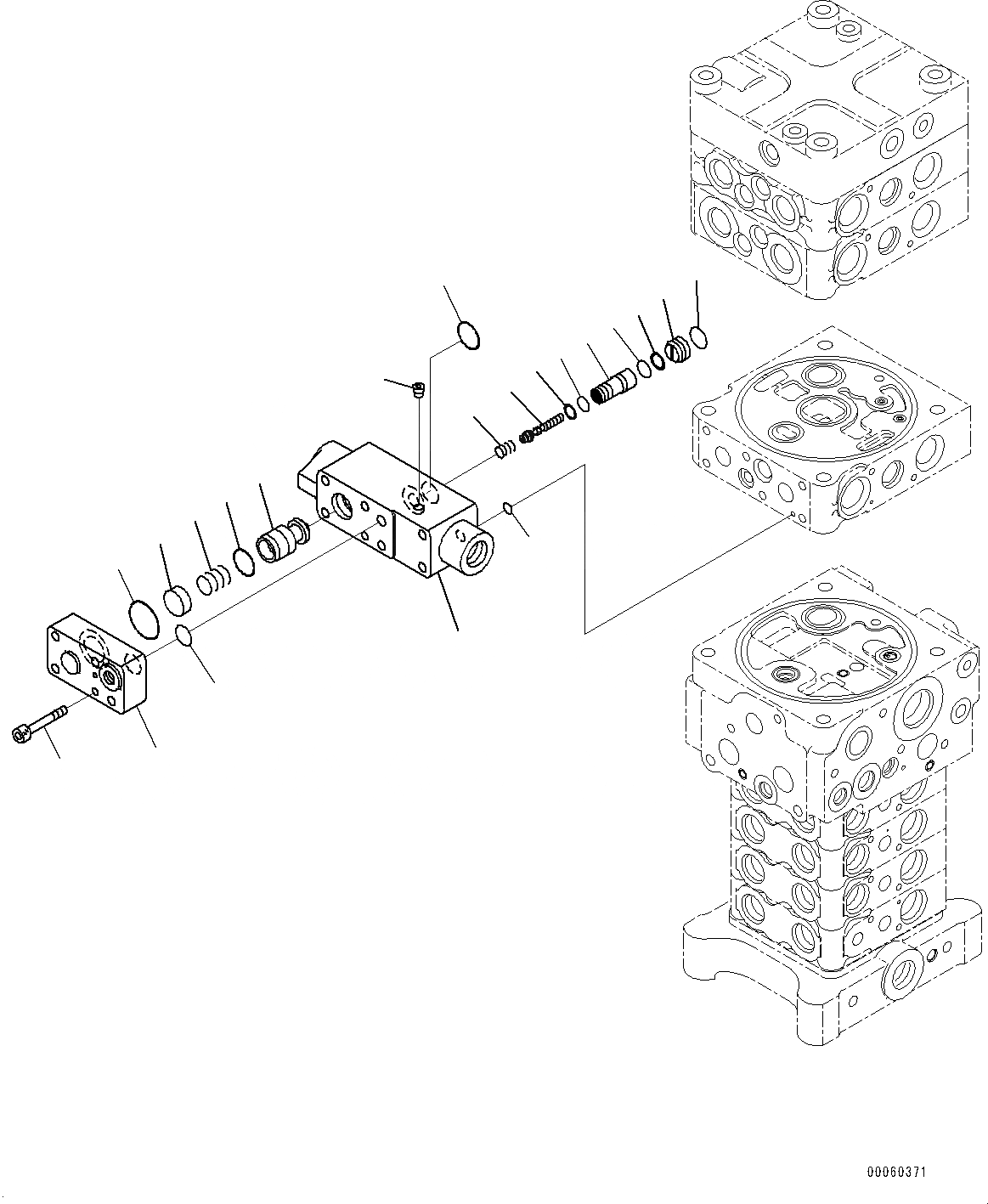 00060371