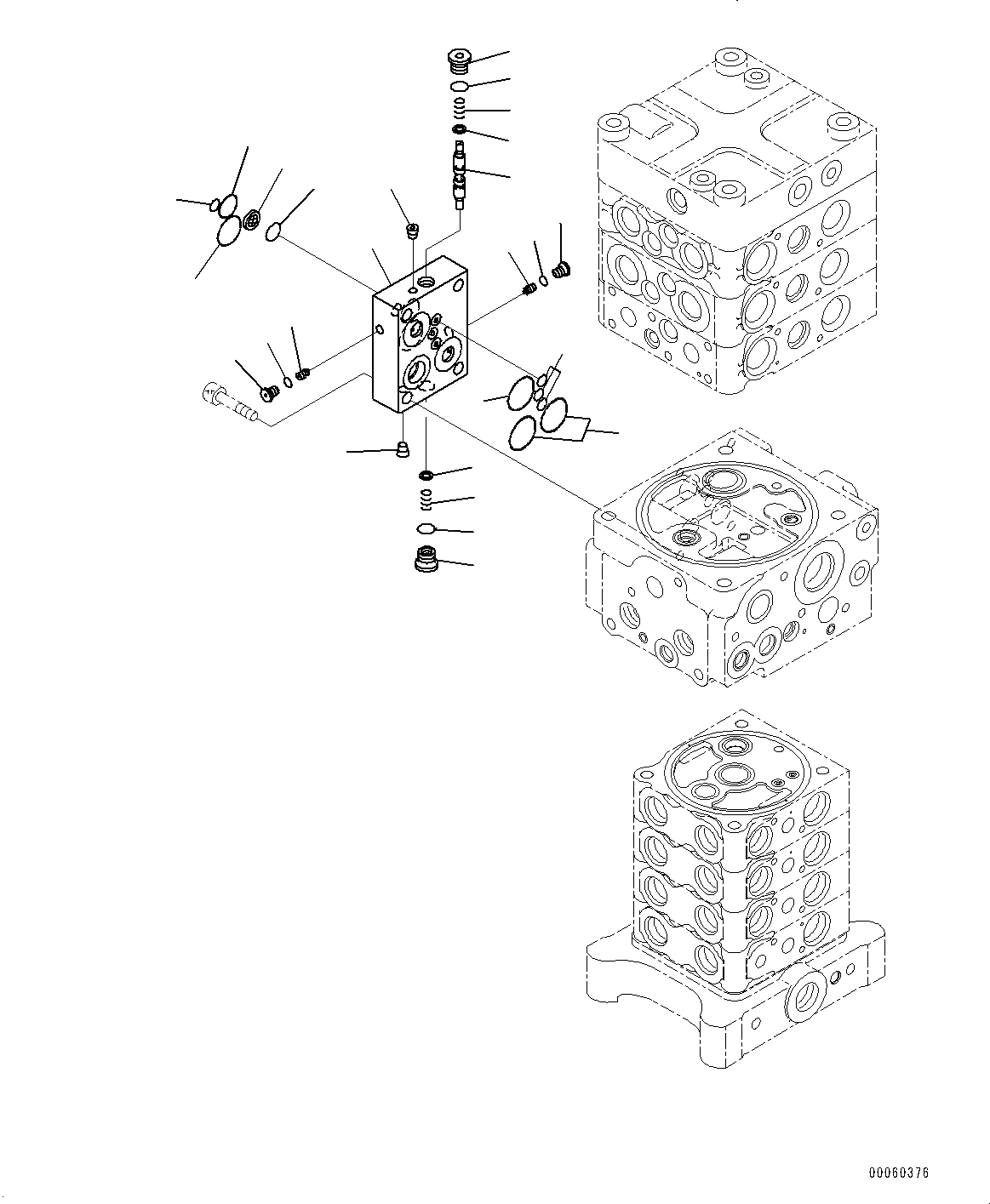 00060376