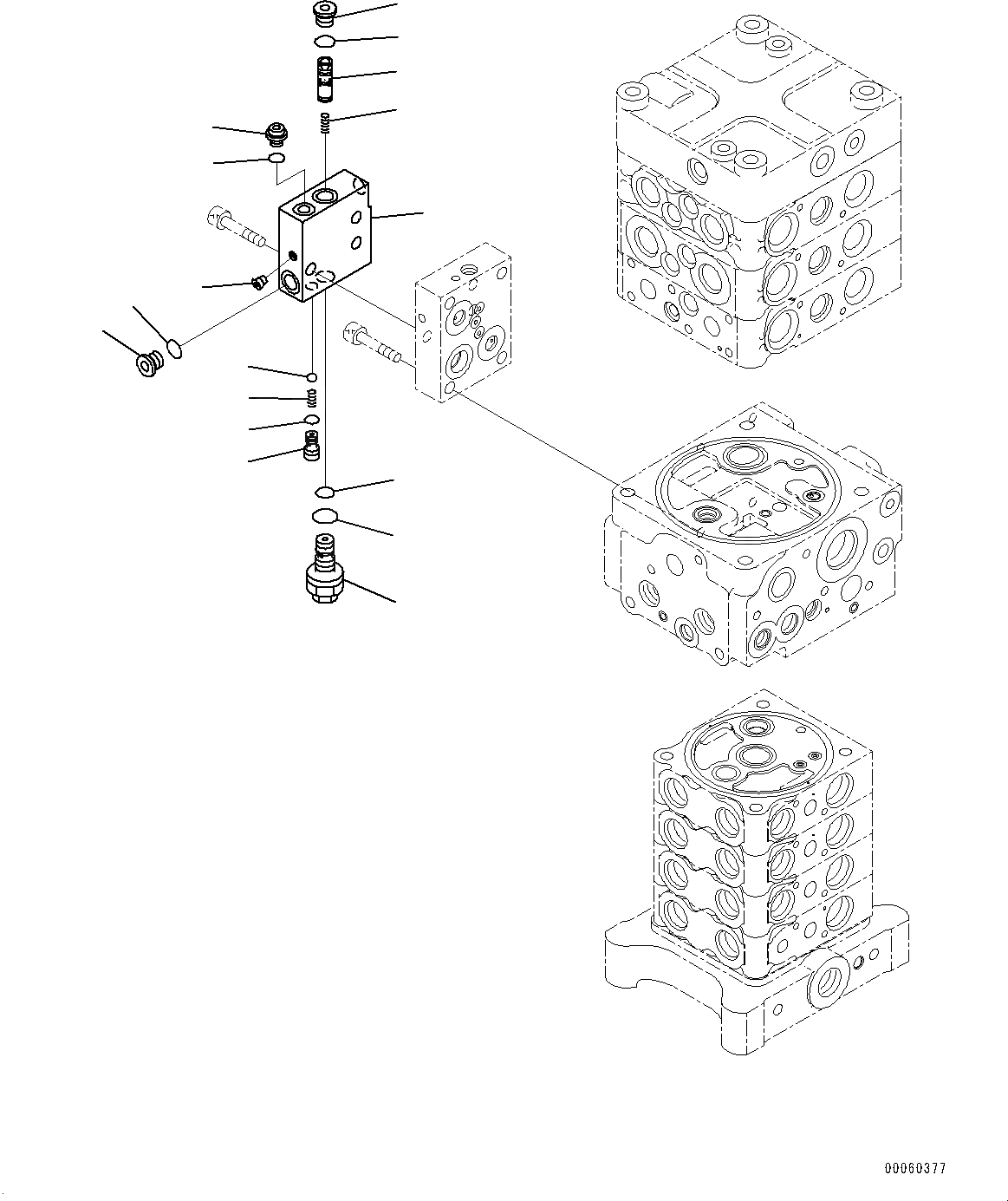 00060377