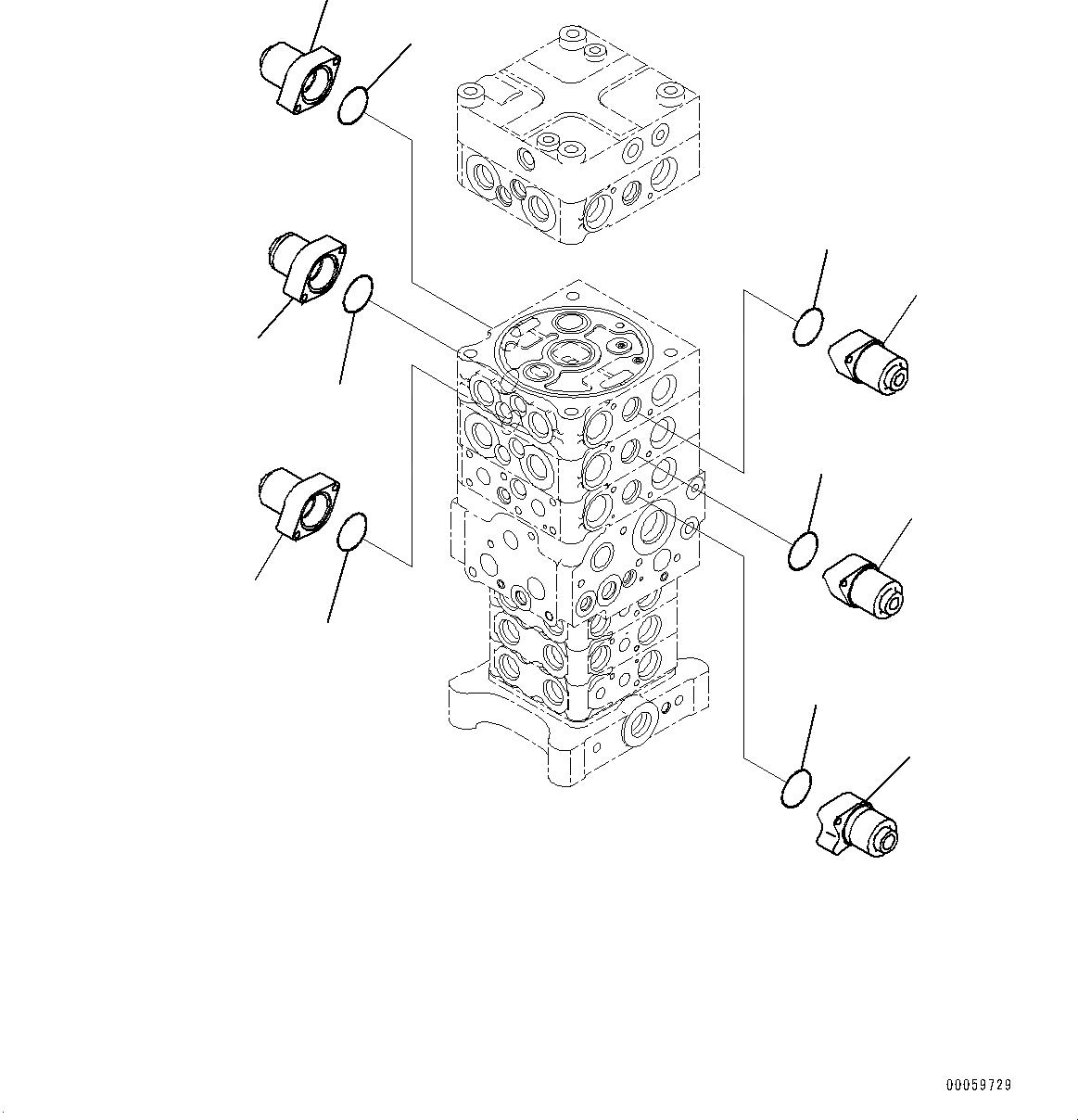 00059729