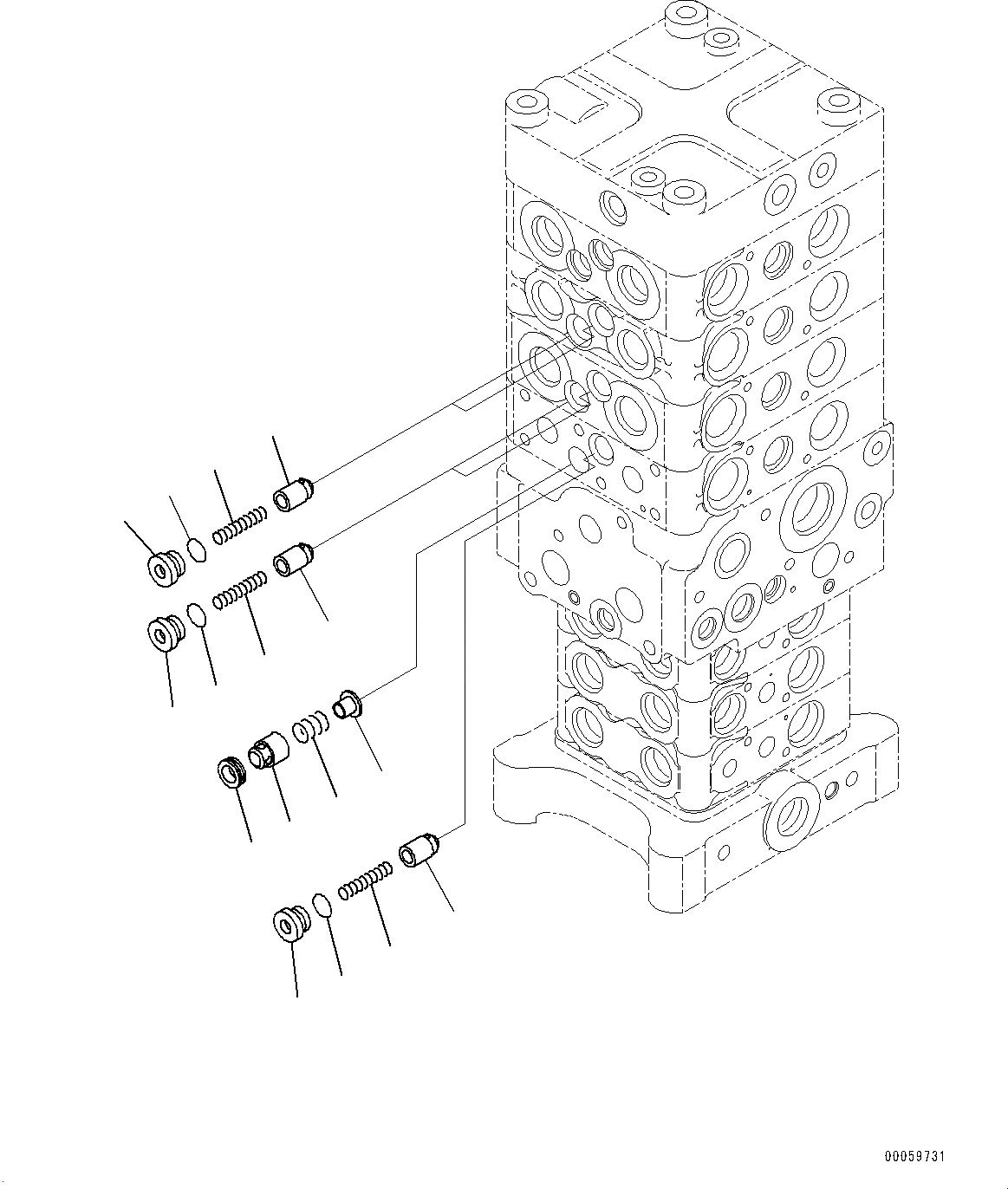 00059731