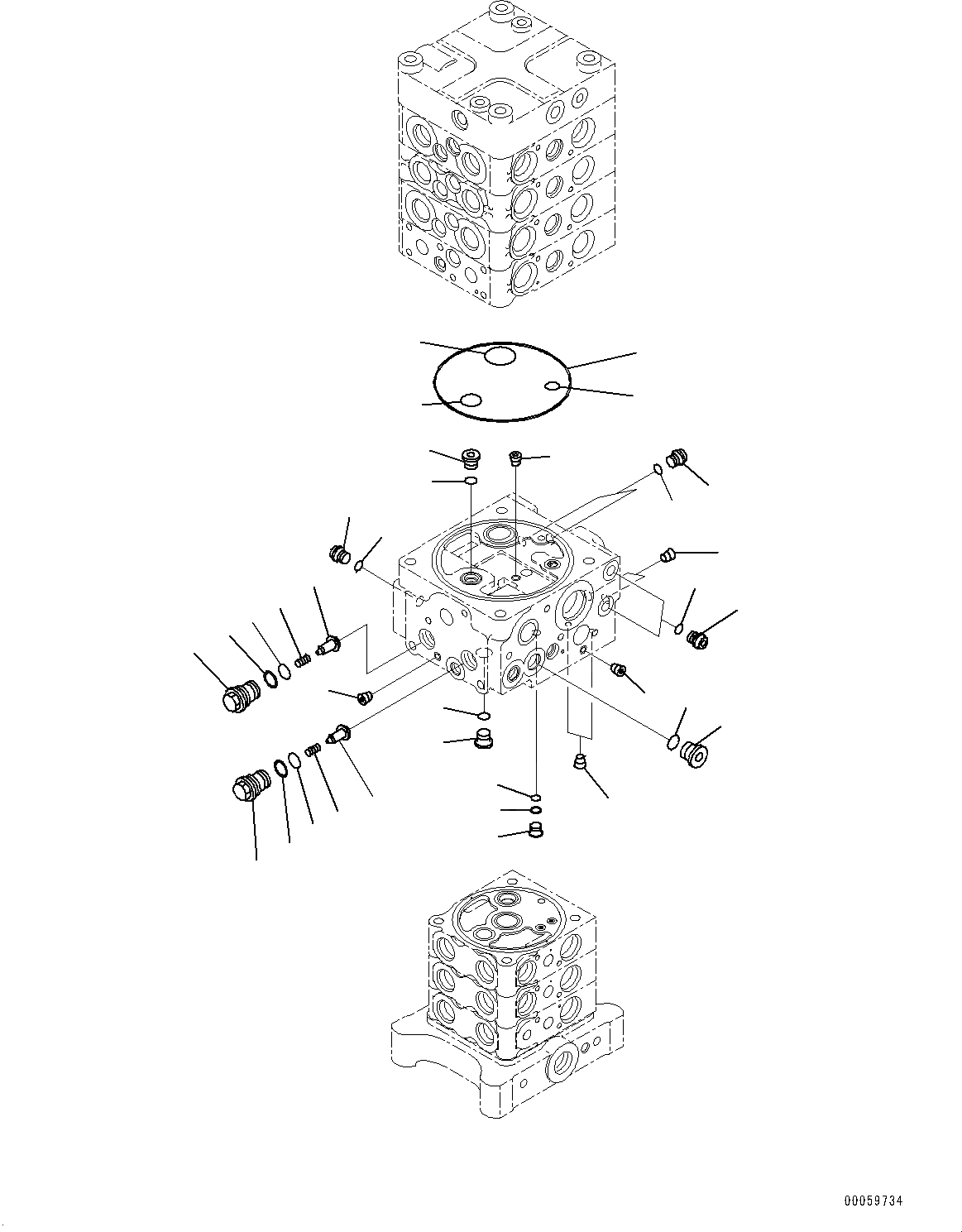 00059734