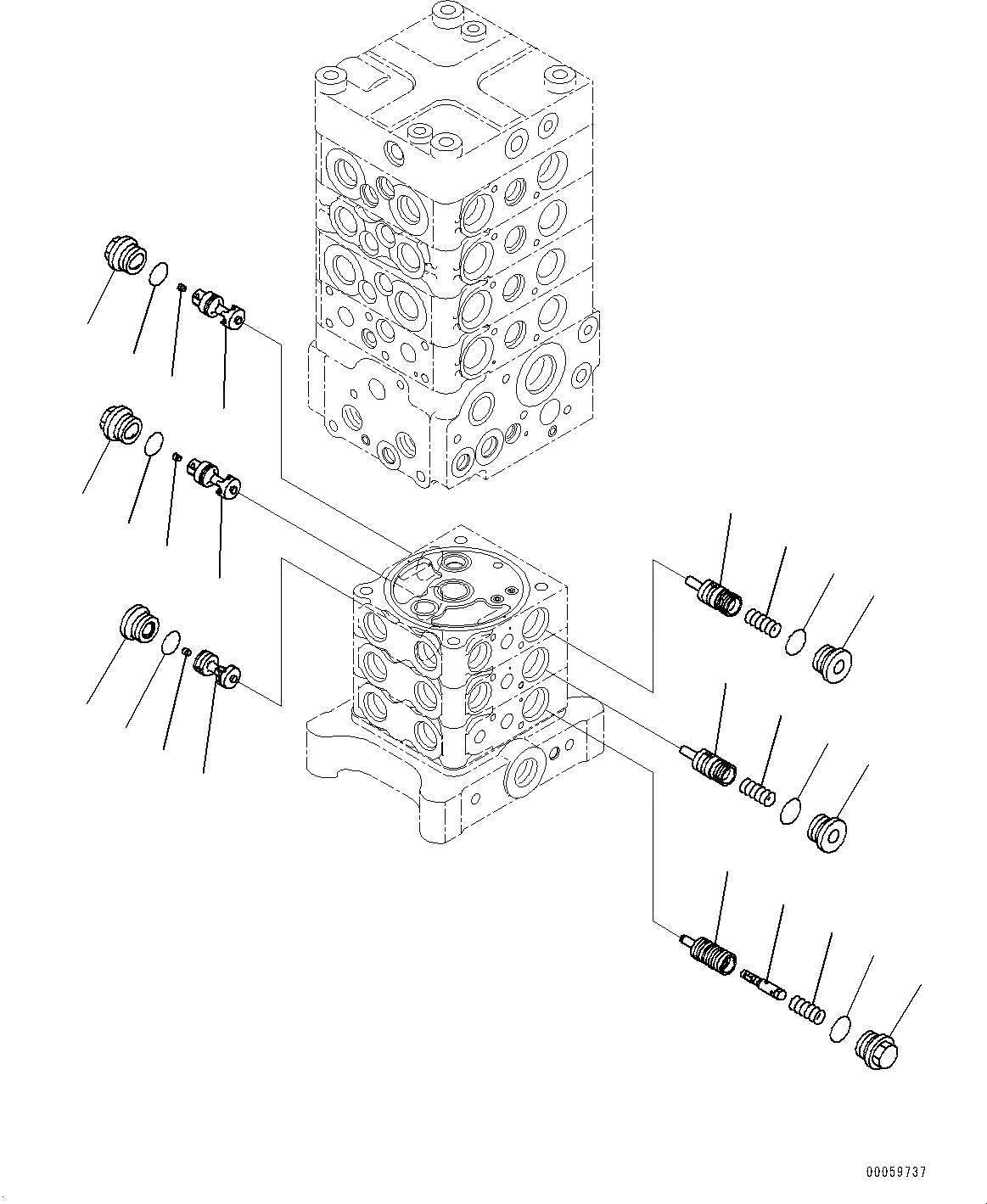 00059737