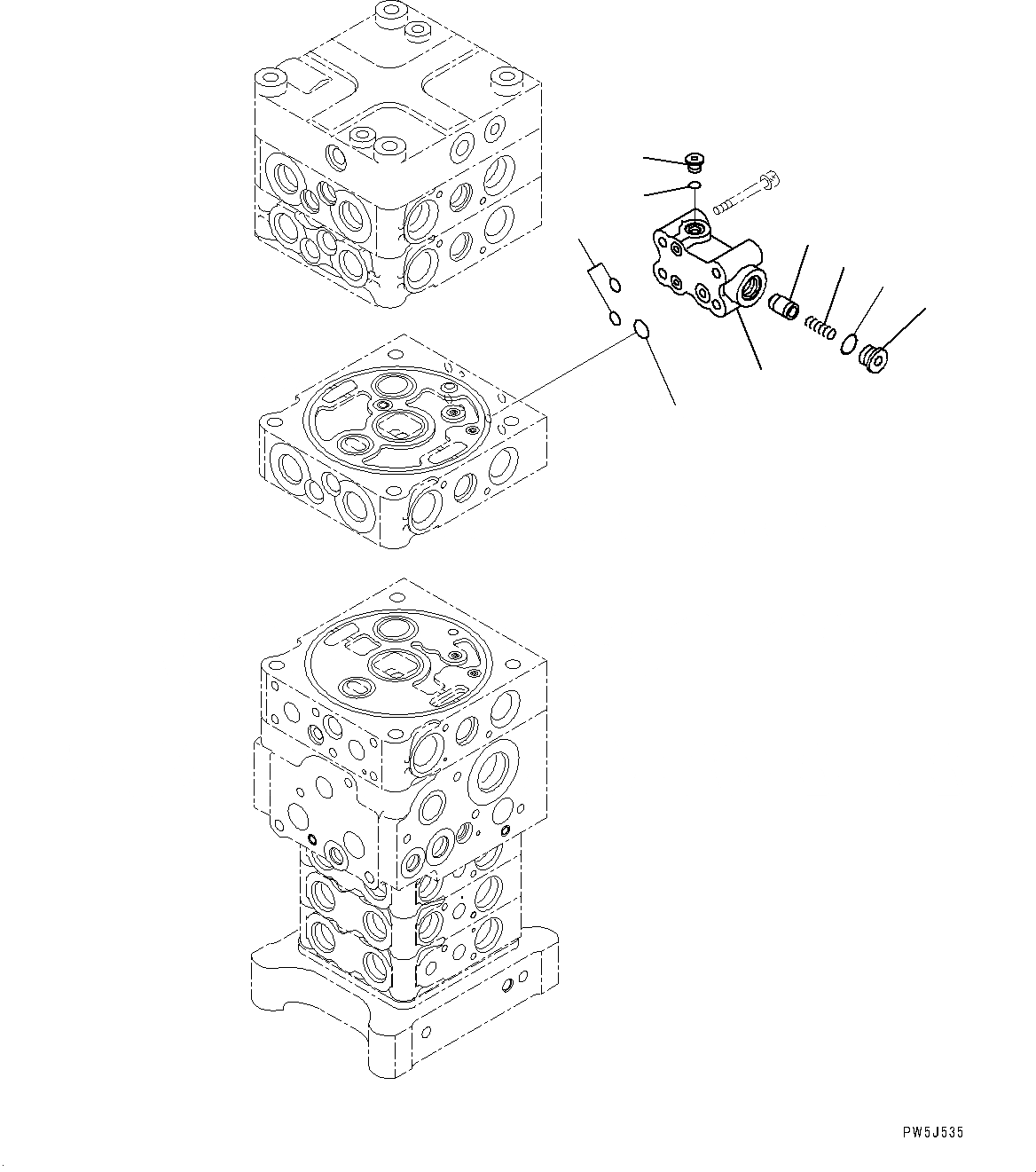 PW5J535