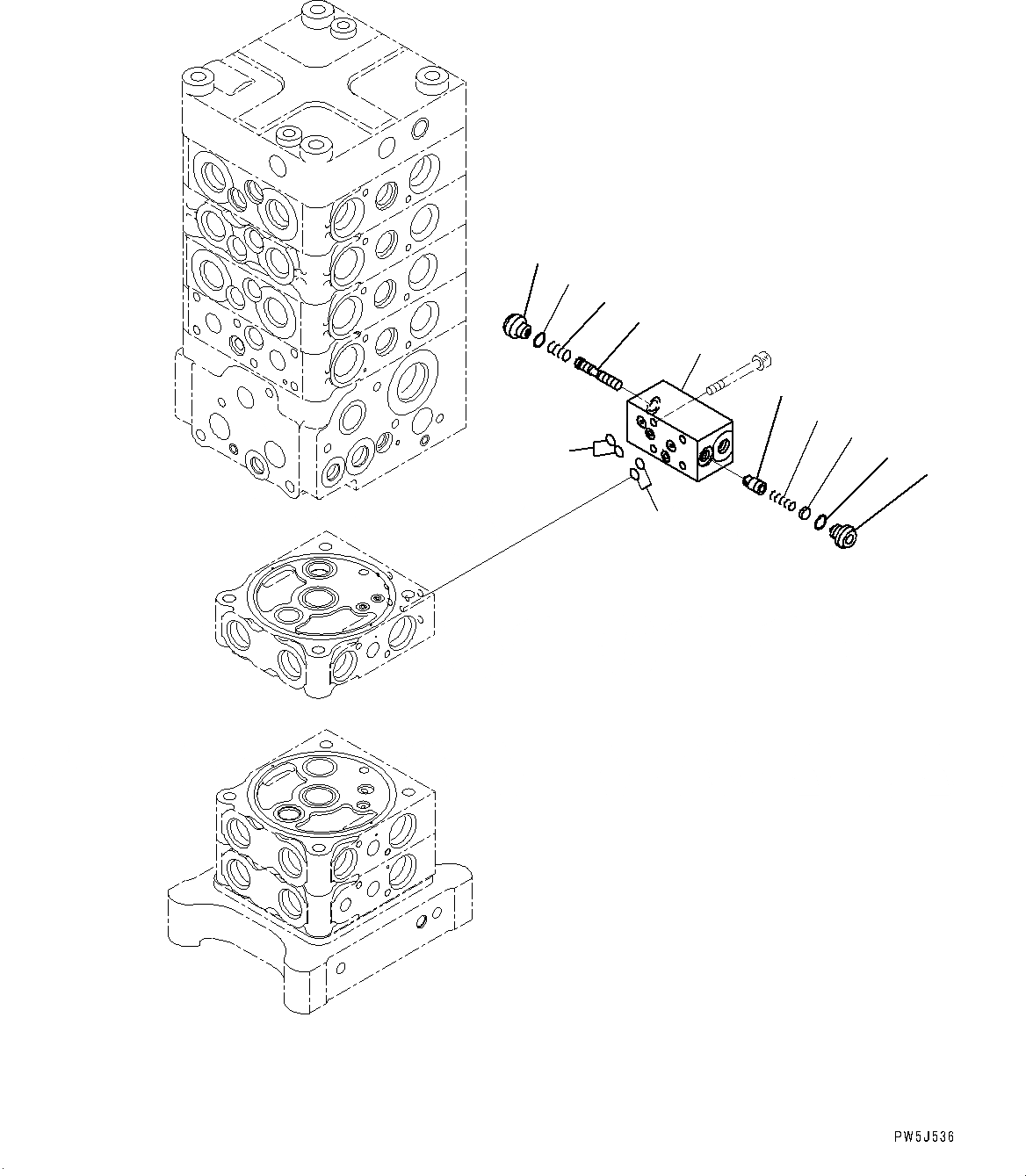 PW5J536