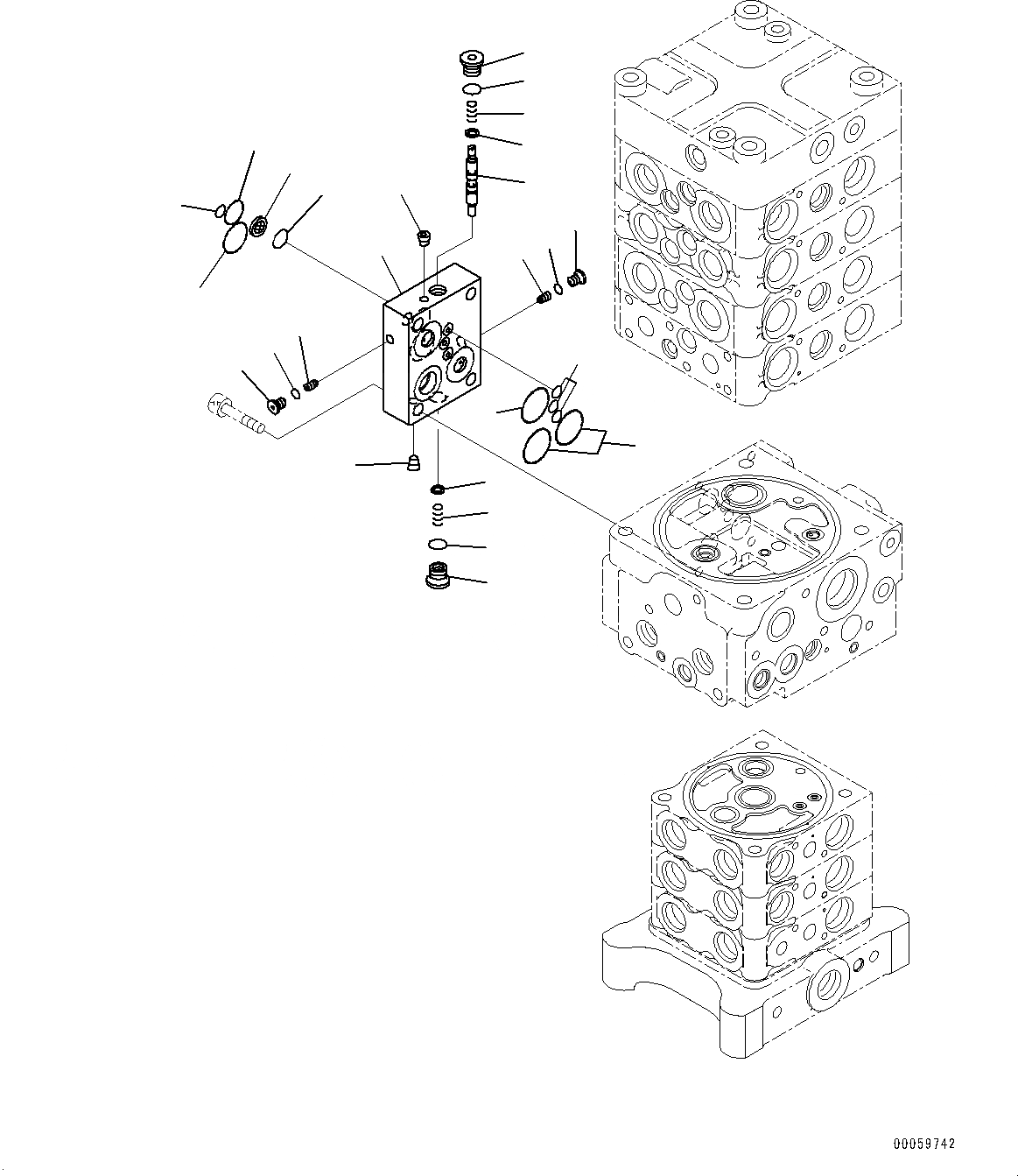 00059742