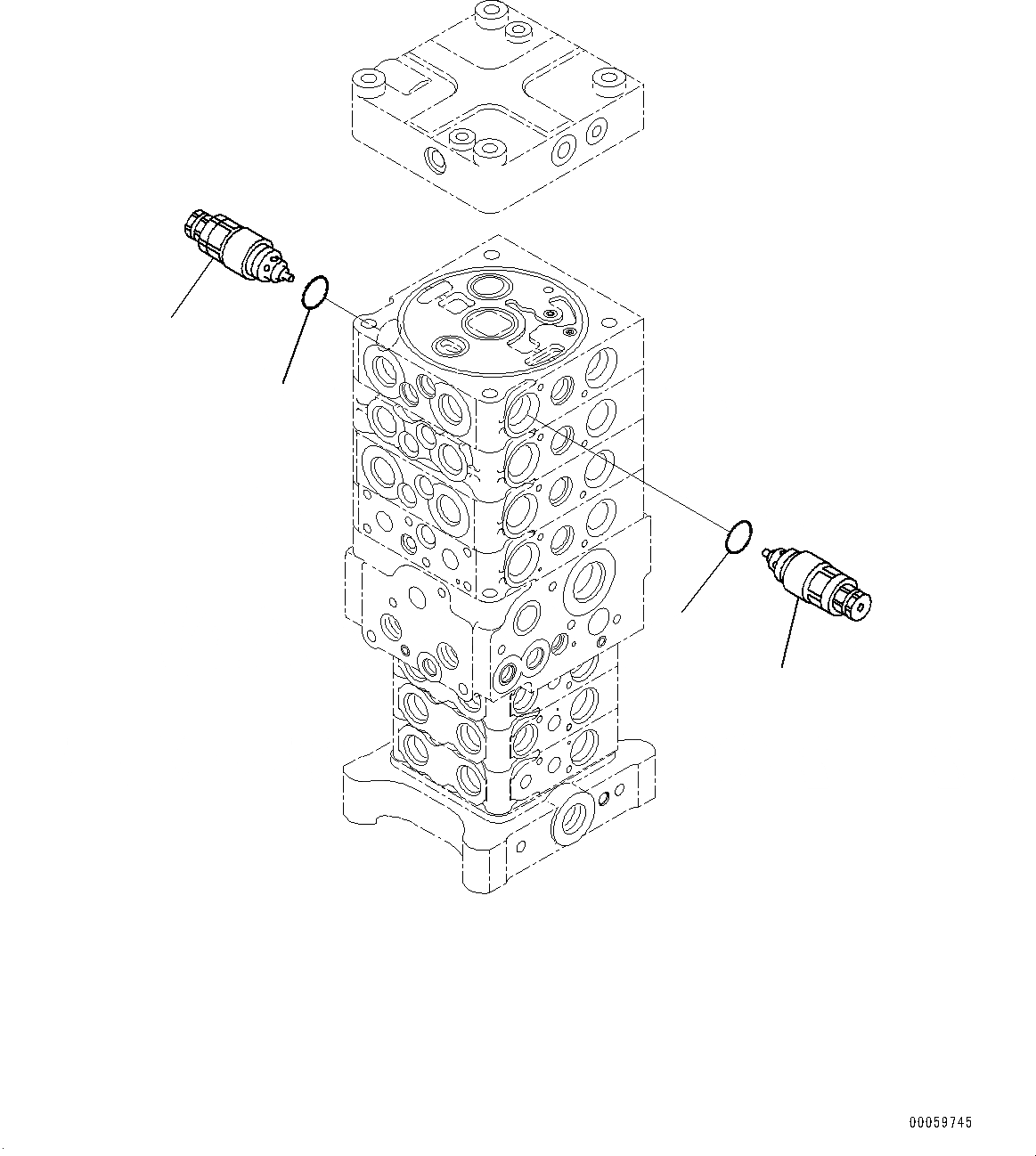 00059745