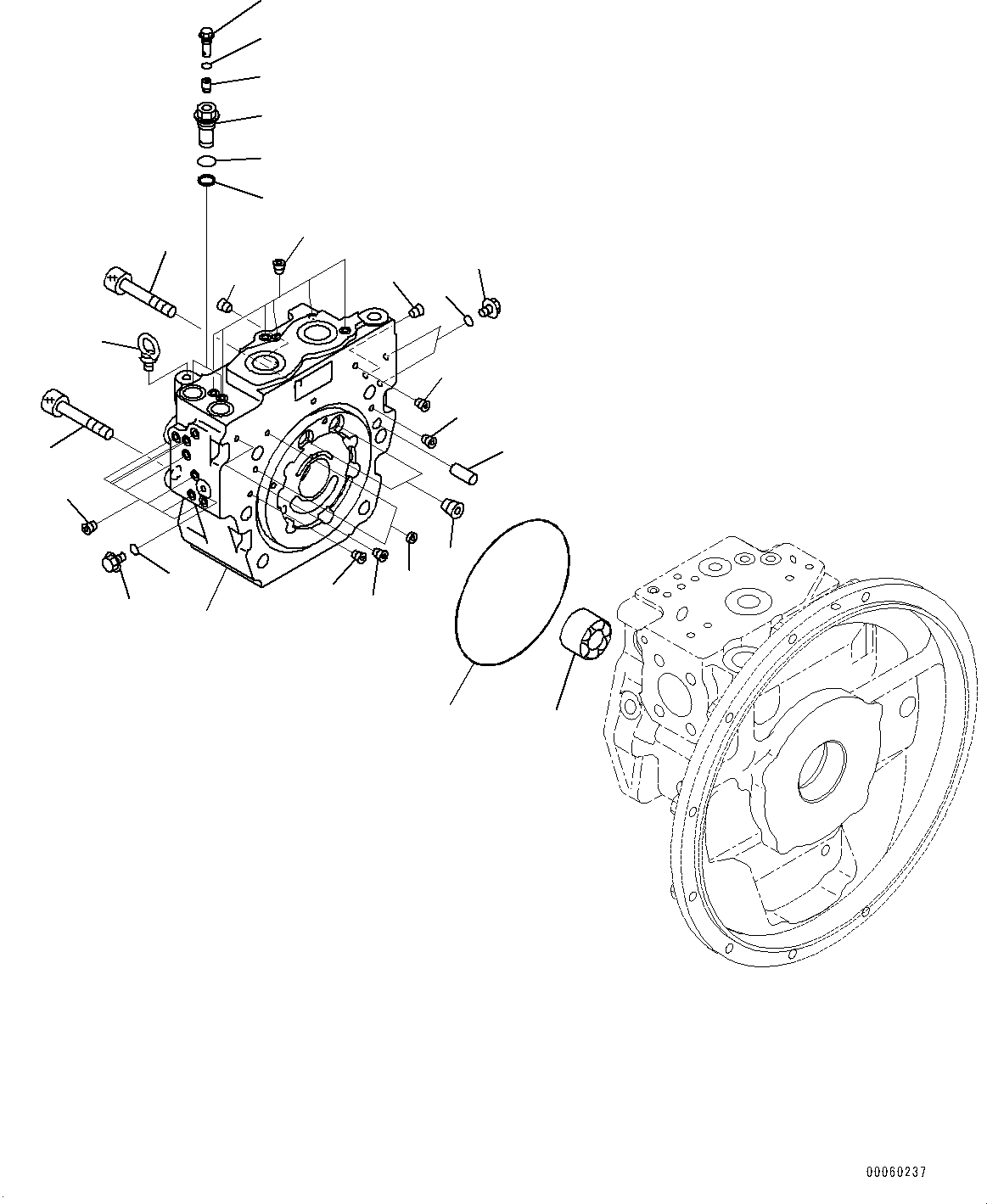 00060237