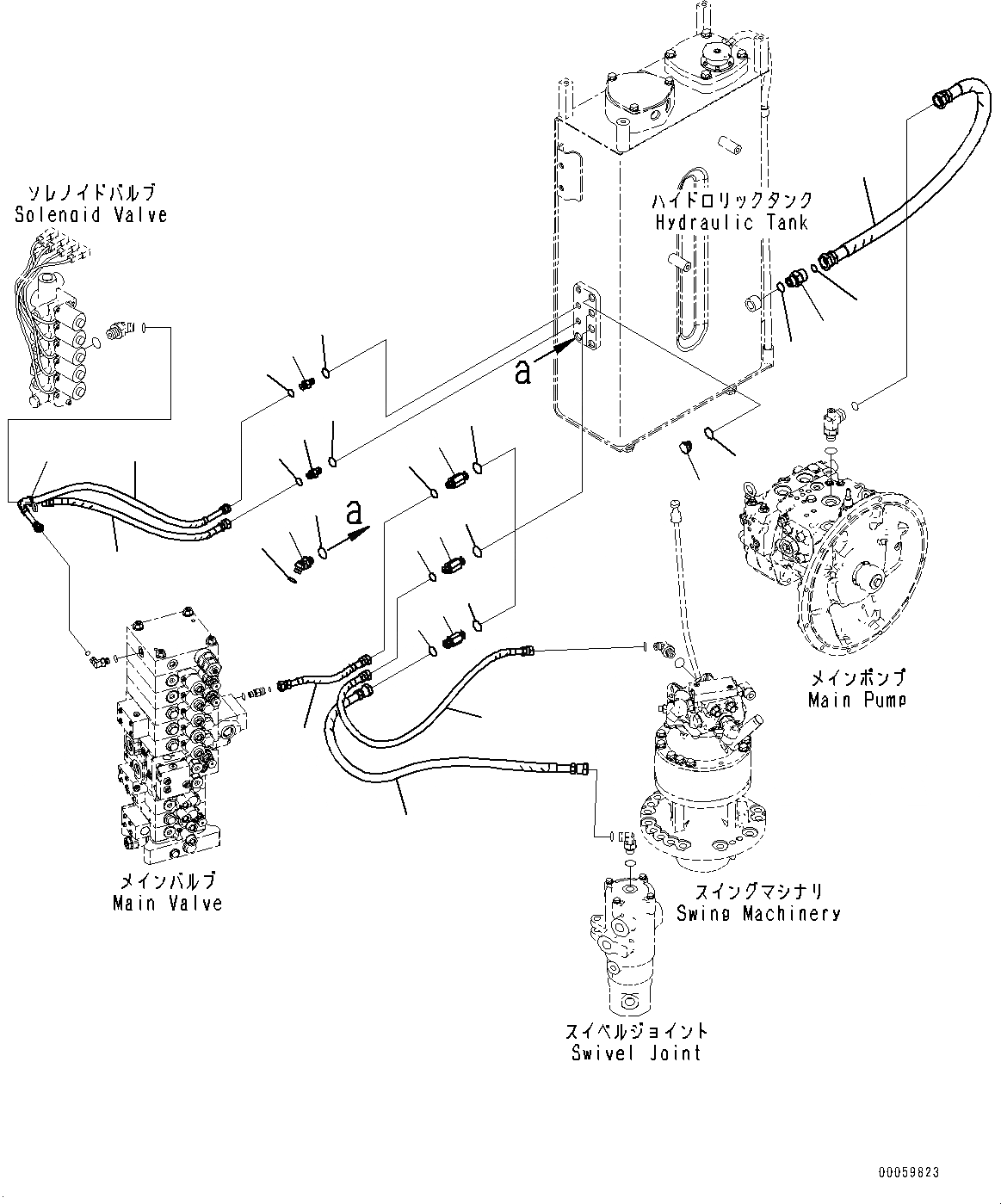 ソレノイドバルブ
Solenoid Valve

ハイドロリックタンク
Hydraulic Tank

a

a

メインポンプ
Main Pump

メインバルブ
Main Valve

スイングマシナリ
Swing Machinery

スイベルジョイント
Swivel Joint

00059823