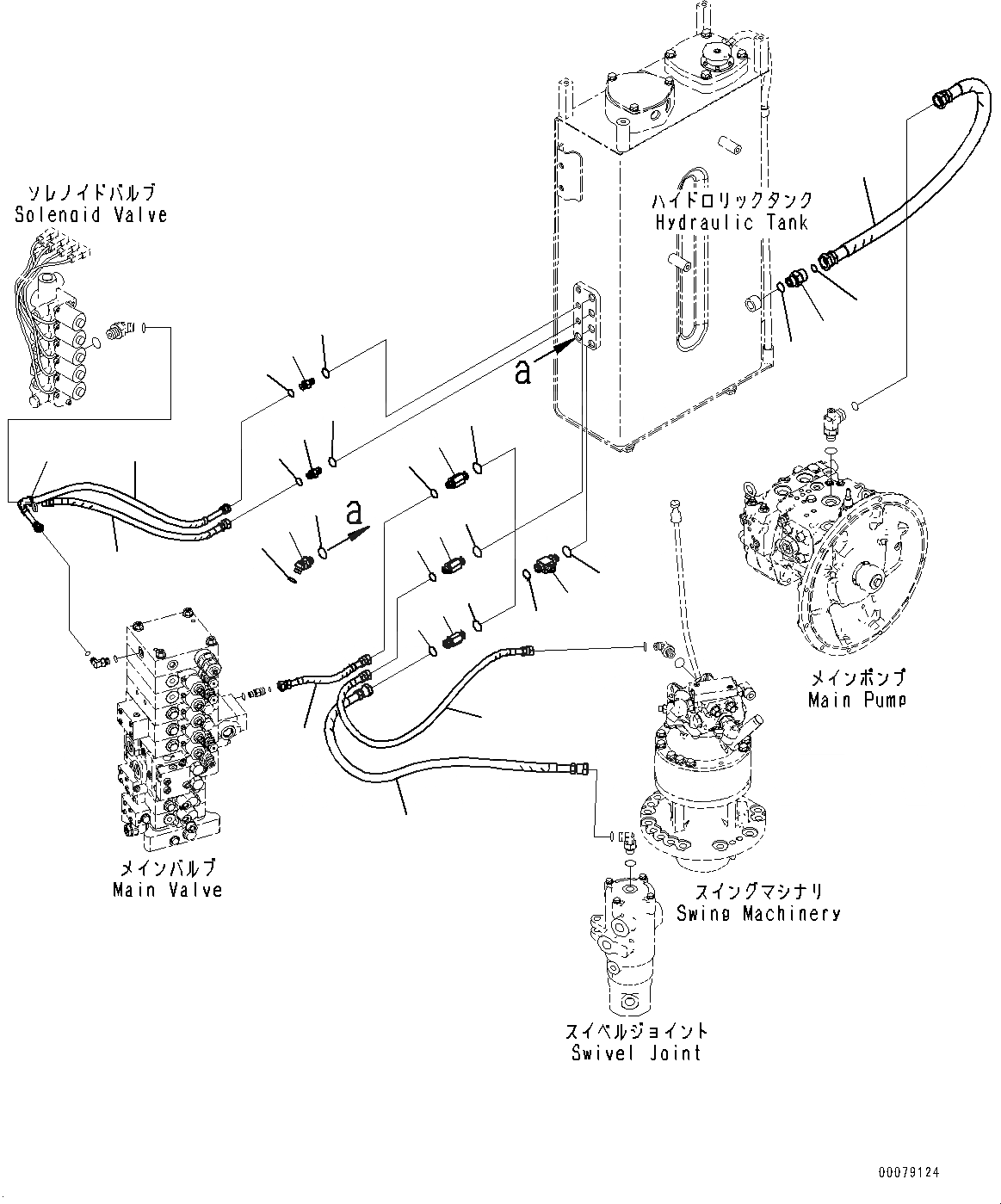 ソレノイドバルブ
Solenoid Valve

ハイドロリックタンク
Hydraulic Tank

a

a

メインポンプ
Main Pump

メインバルブ
Main Valve

スイングマシナリ
Swing Machinery

スイベルジョイント
Swivel Joint

00079124