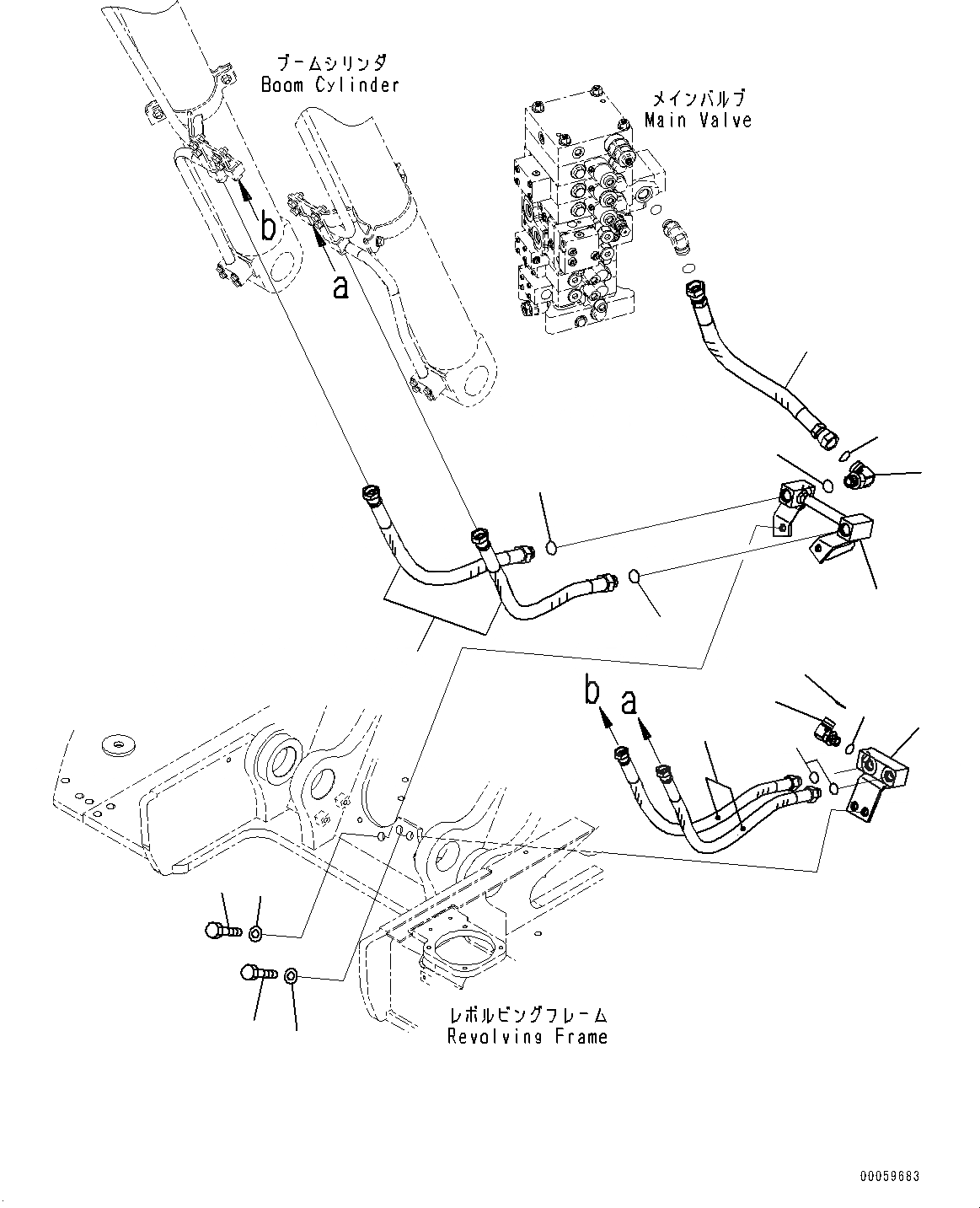 ブームシリンダ
Boom Cylinder

メインバルブ
Main Valve

b

a

b a

レボルビングフレーム
Revolving Frame

00059683