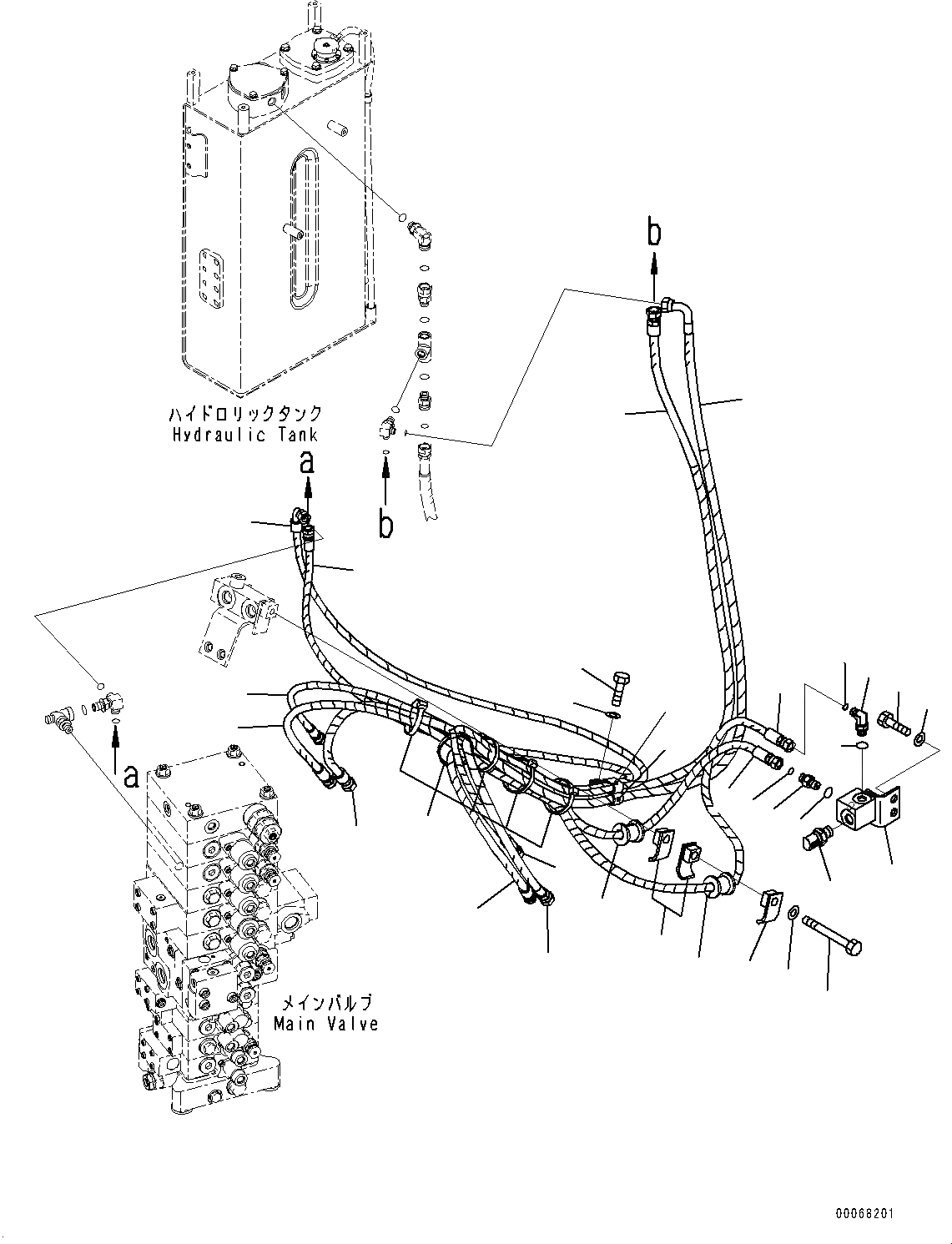 b

ハイドロリックタンク
Hydraulic Tank

a

b

a

メインバルブ
Main Valve

00068201