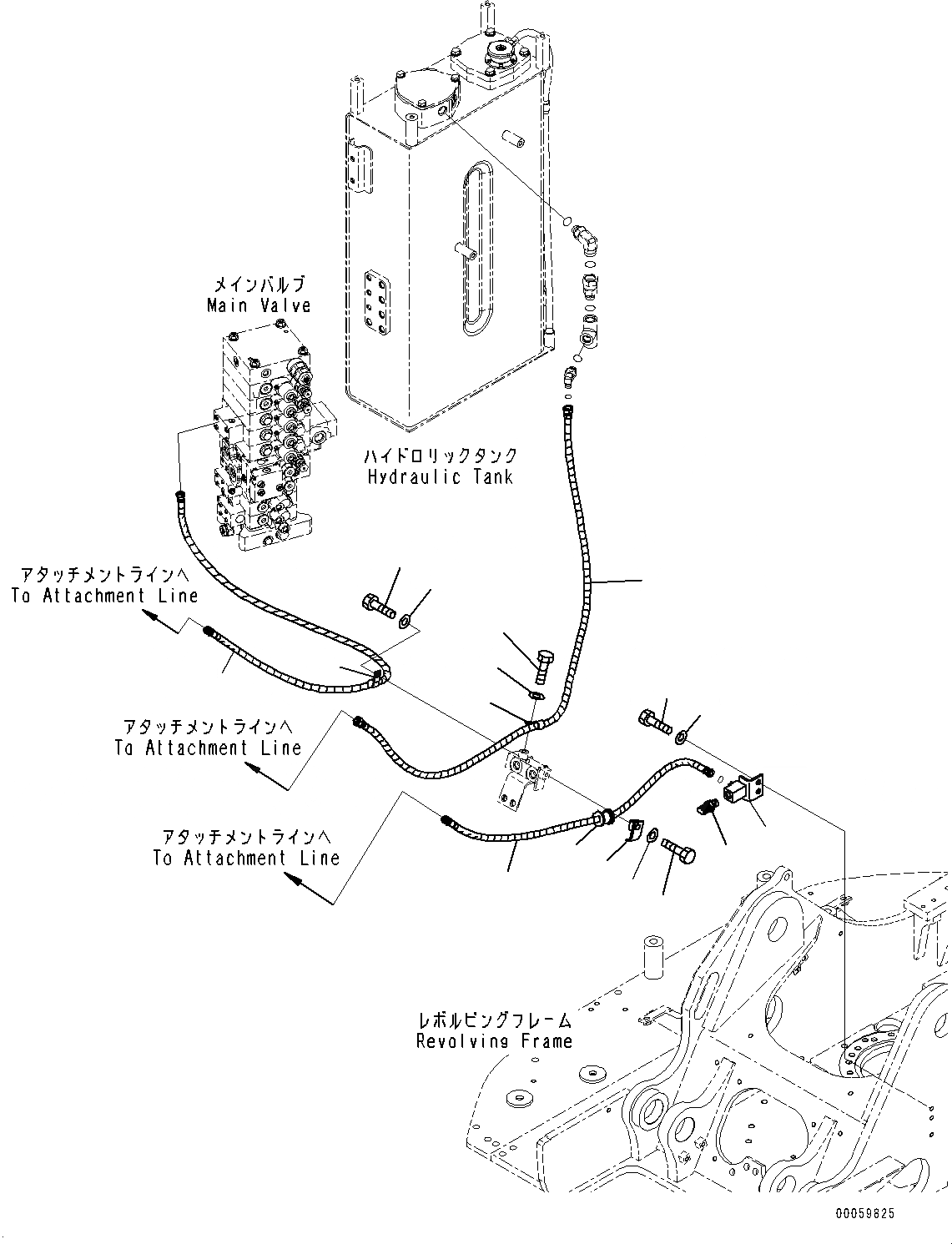 メインバルブ
Main Valve

ハイドロリックタンク
Hydraulic Tank

アタッチメントラインへ
To Attachment Line

アタッチメントラインへ
To Attachment Line

アタッチメントラインへ
To Attachment Line

レボルビングフレーム
Revolving Frame

00059825