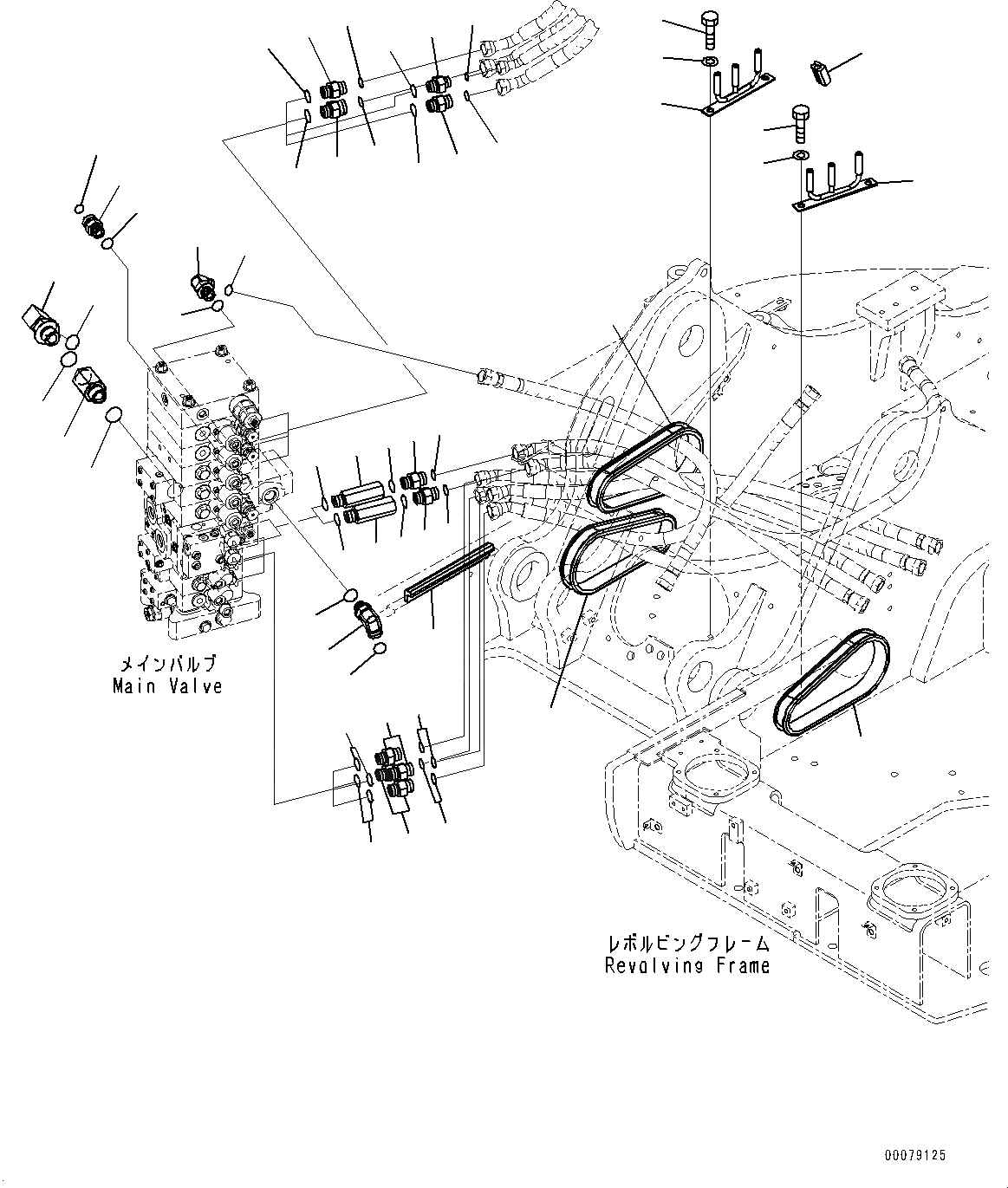 メインバルブ
Main Valve

レボルビングフレーム
Revolving Frame

00079125